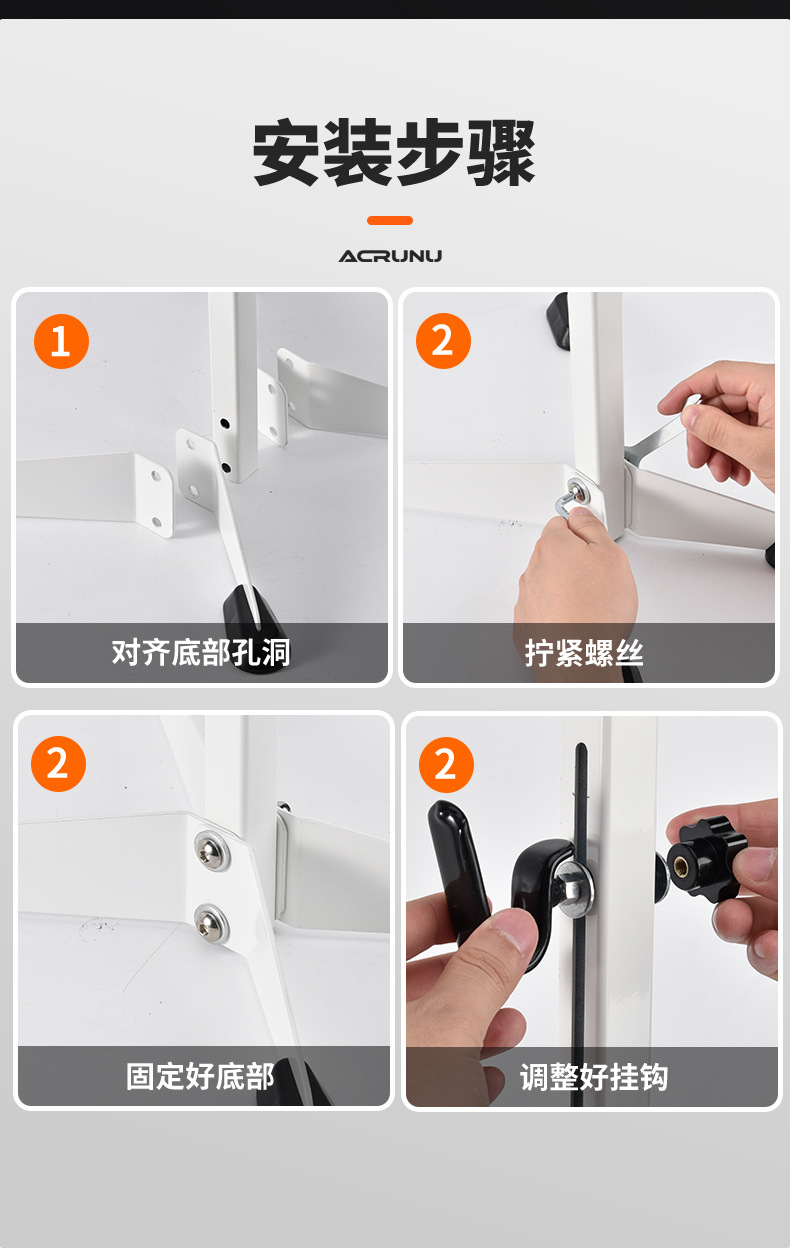 安装步骤

ACRUNU

1
对齐底部孔洞

2
拧紧螺丝

2
固定好底部

2
调整好挂钩