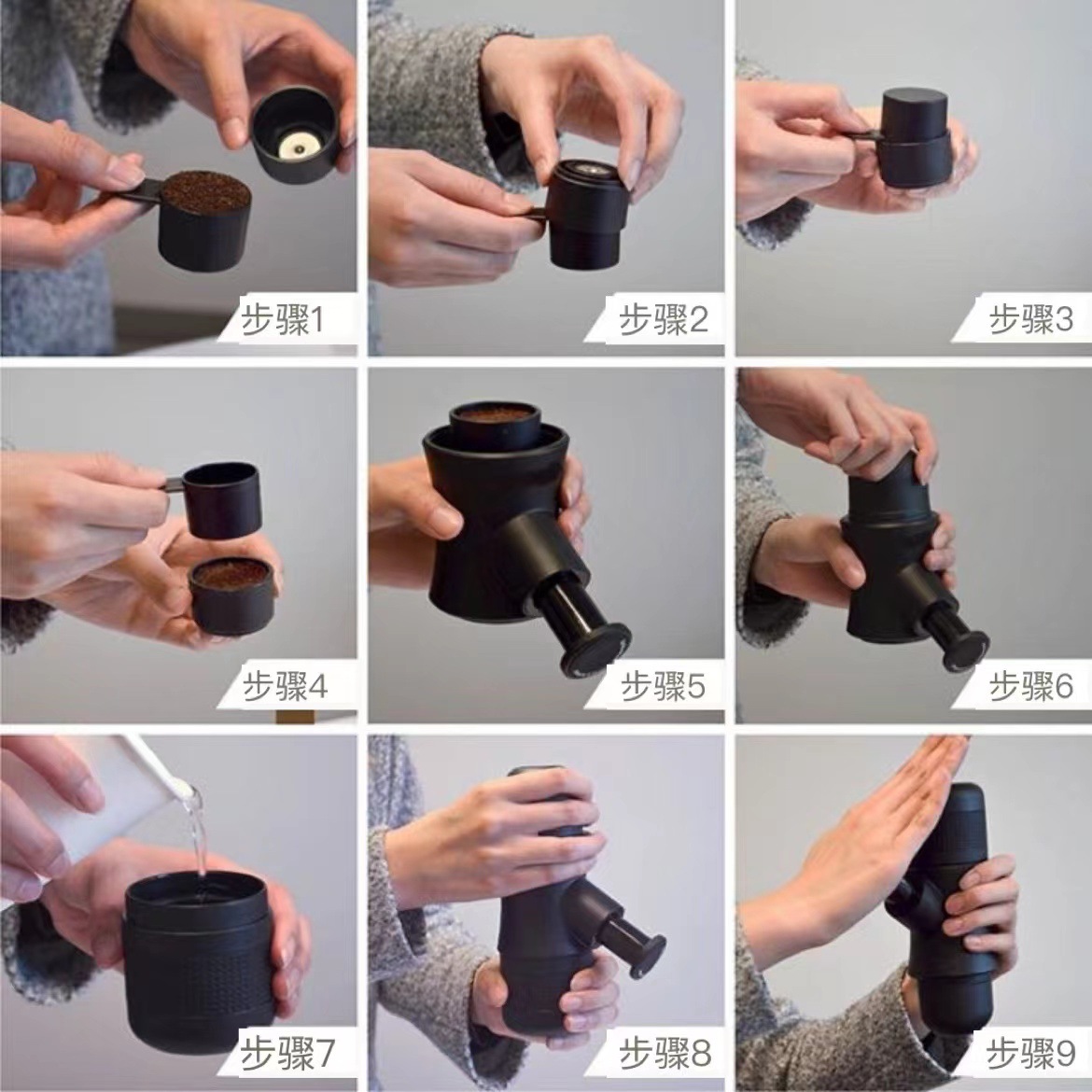 步骤1

步骤2

步骤3

步骤4

步骤5

步骤6

步骤7

步骤8

步骤9