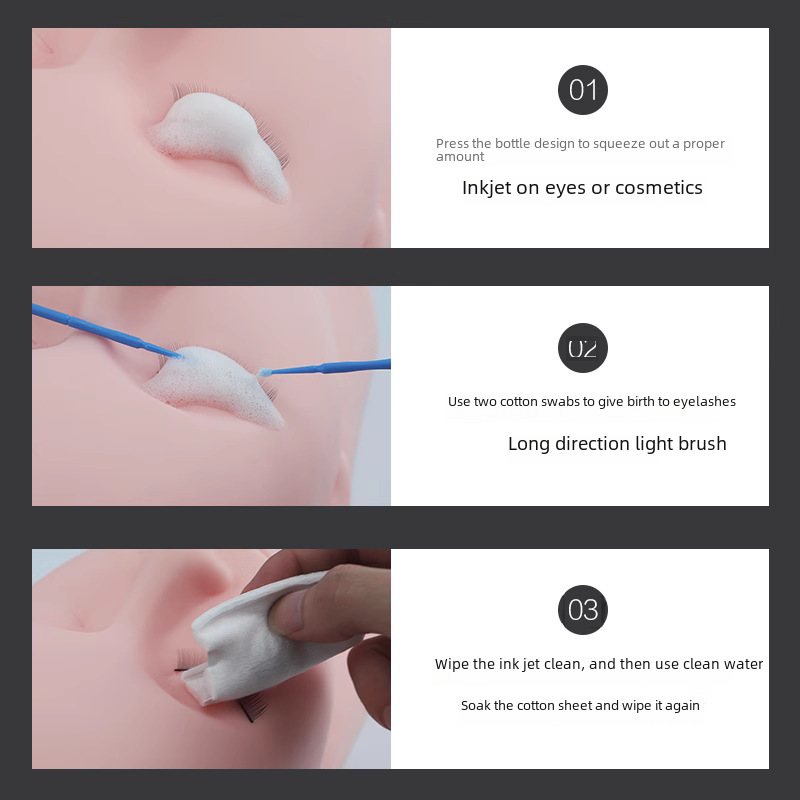 01

Press the bottle design to squeeze out a proper amount

Inkjet on eyes or cosmetics

02

Use two cotton swabs to give birth to eyelashes

Long direction light brush

03

Wipe the ink jet clean, and then use clean water

Soak the cotton sheet and wipe it again