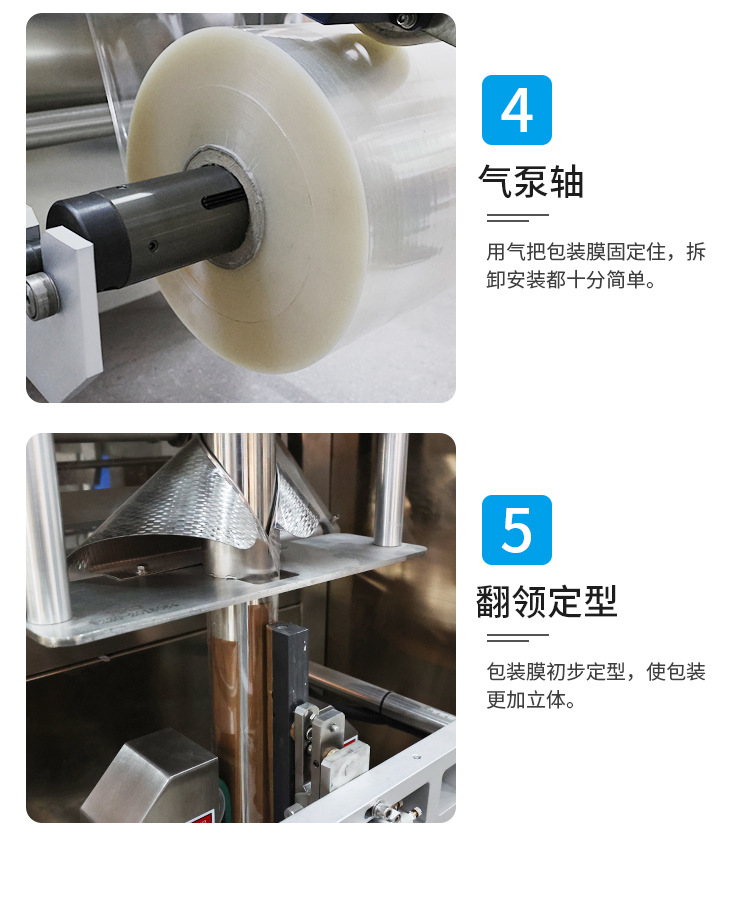 4

气泵轴

用气把包装膜固定住，拆卸安装都十分简单。

5

翻领定型

包装膜初步定型，使包装更加立体。