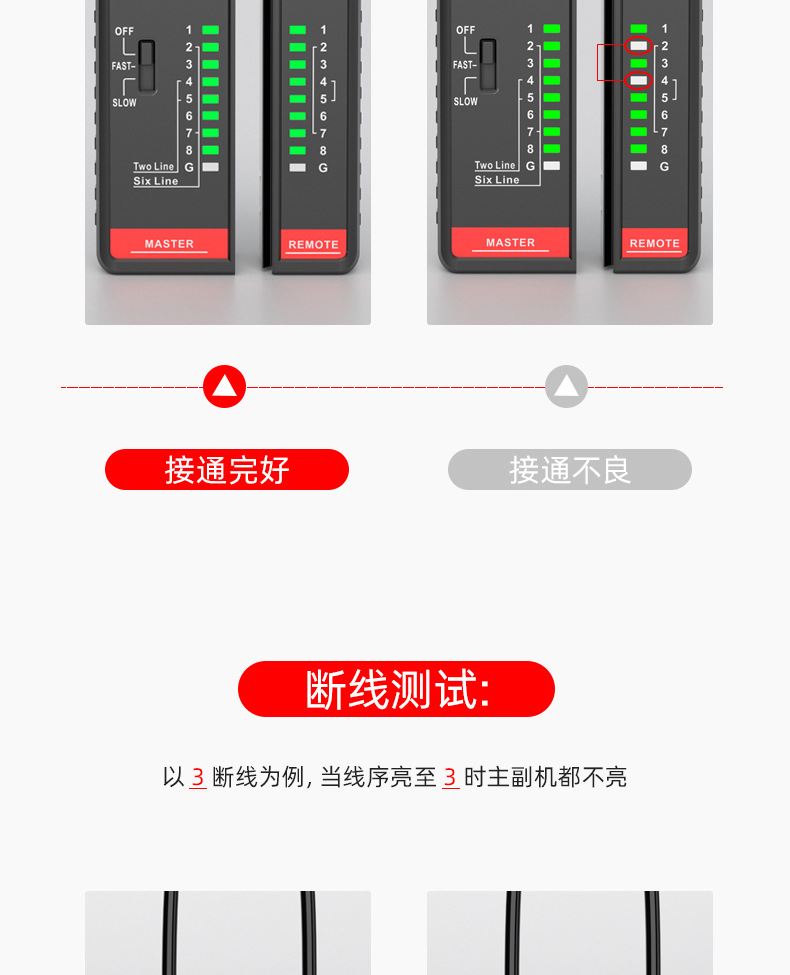 OFF
FAST-
SLOW
1
2
3
4
5
6
7
8
G
Two Line
Six Line
MASTER

1
2
3
4
5
6
7
8
G
REMOTE

OFF
FAST-
SLOW
1
2
3
4
5
6
7
8
G
Two Line
Six Line
MASTER

1
2
3
4
5
6
7
8
G
REMOTE

接通完好

接通不良

断线测试:

以 3 断线为例, 当线序亮至 3 时主副机都不亮