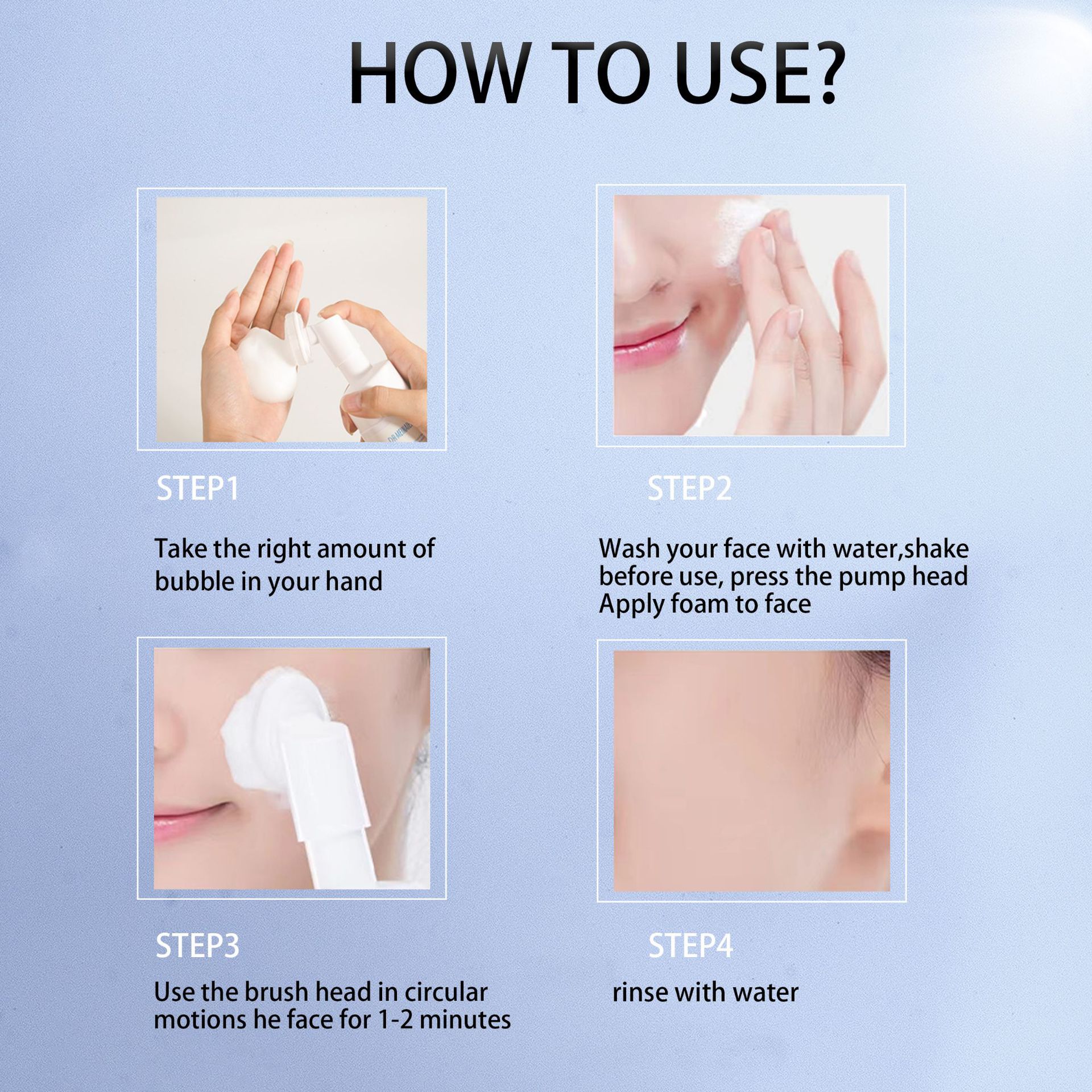 HOW TO USE?

STEP1

Take the right amount of bubble in your hand

STEP2

Wash your face with water,shake before use, press the pump head Apply foam to face

STEP3

Use the brush head in circular motions he face for 1-2 minutes

STEP4

rinse with water