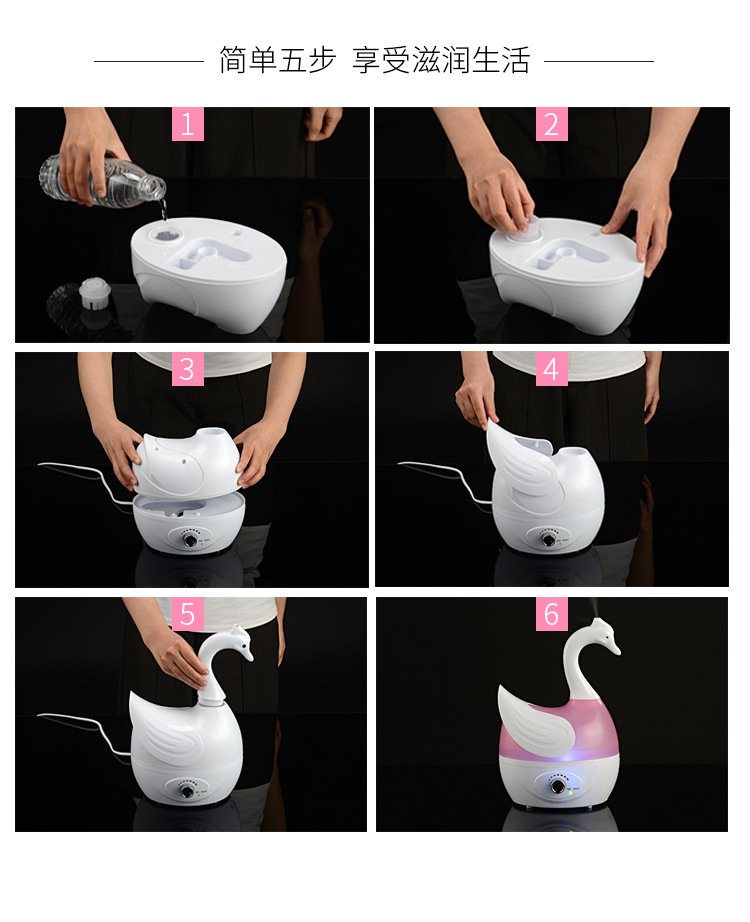 简单五步 享受滋润生活

1

2

3

4

5

6