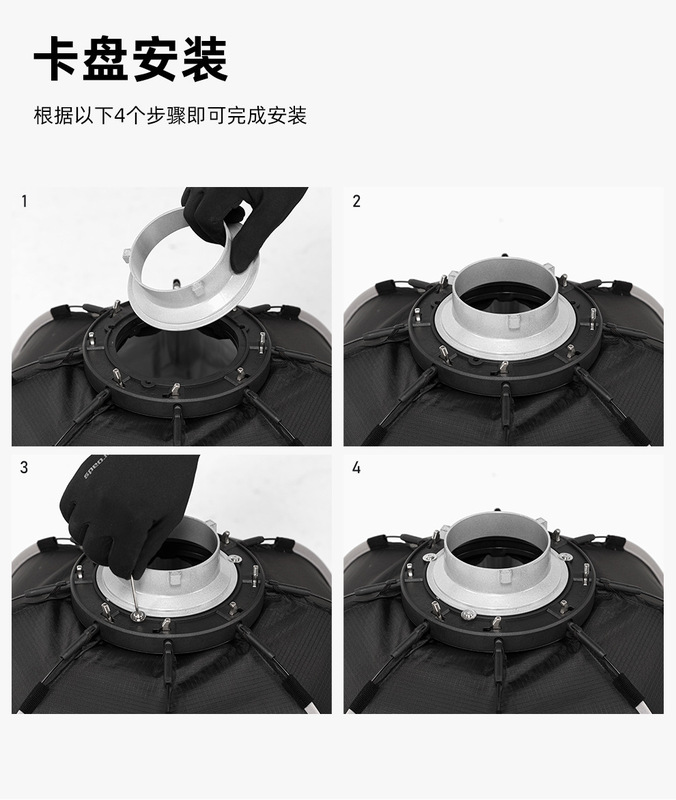 卡盘安装

根据以下4个步骤即可完成安装

1

2

3

4