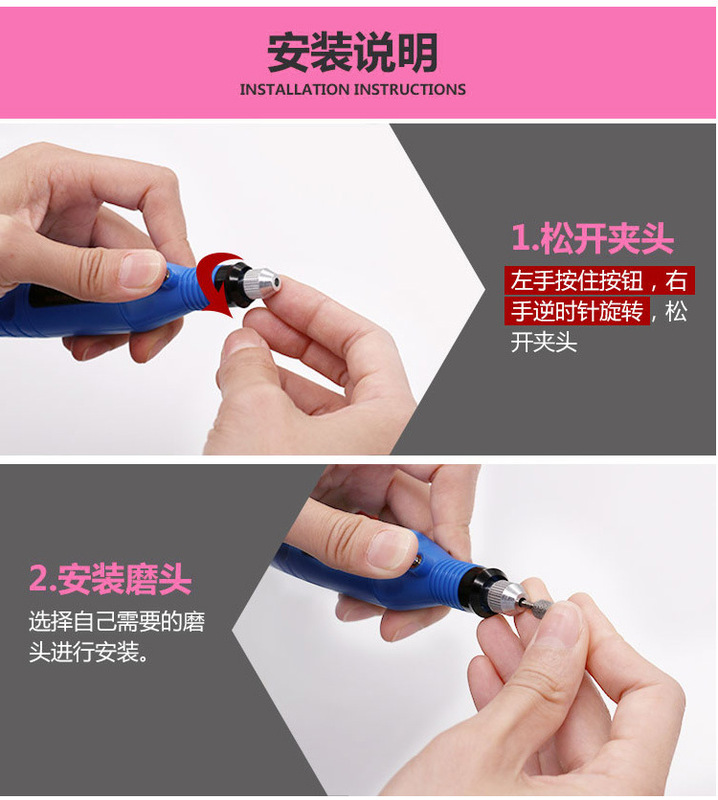 安装说明
INSTALLATION INSTRUCTIONS

1.松开夹头

左手按住按钮，右手逆时针旋转，松开夹头

2.安装磨头

选择自己需要的磨头进行安装。