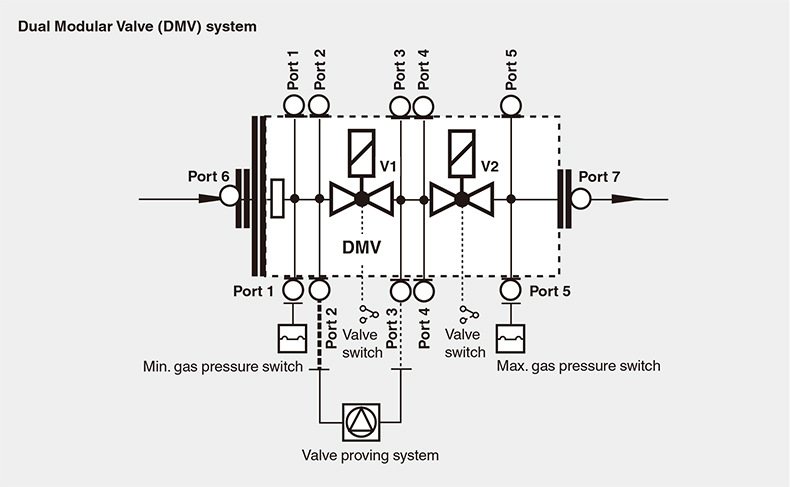 Dual Modular Valve (DMV) system

Port 1 Port 2 Port 3 Port 4 Port 5

Port 6

V1

V2

Port 7

DMV

Port 1

Port 2

Port 3

Port 4

Port 5

Valve switch

Valve switch

Min. gas pressure switch

Max. gas pressure switch

Valve proving system