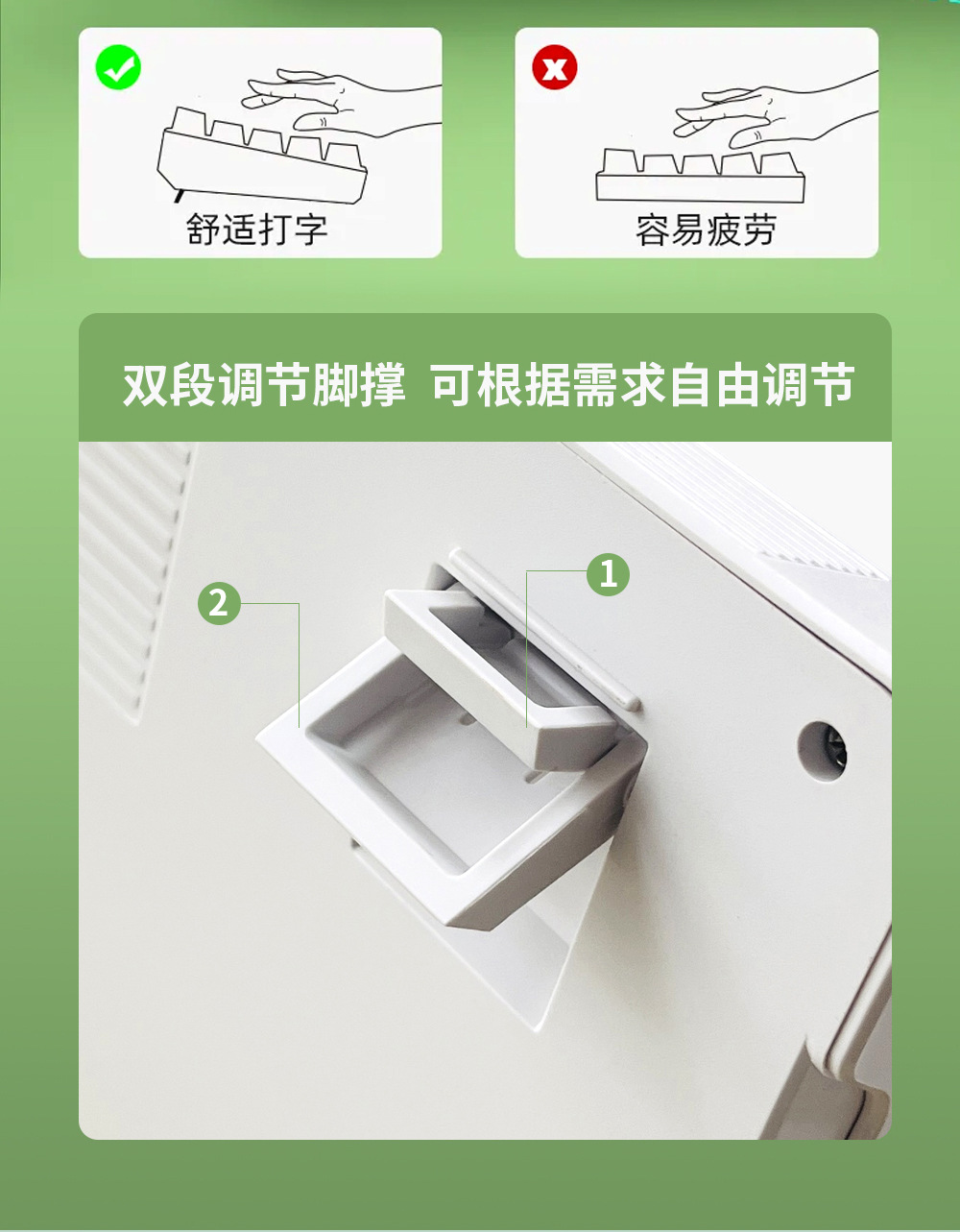 舒适打字

容易疲劳

双段调节脚撑 可根据需求自由调节

2

1