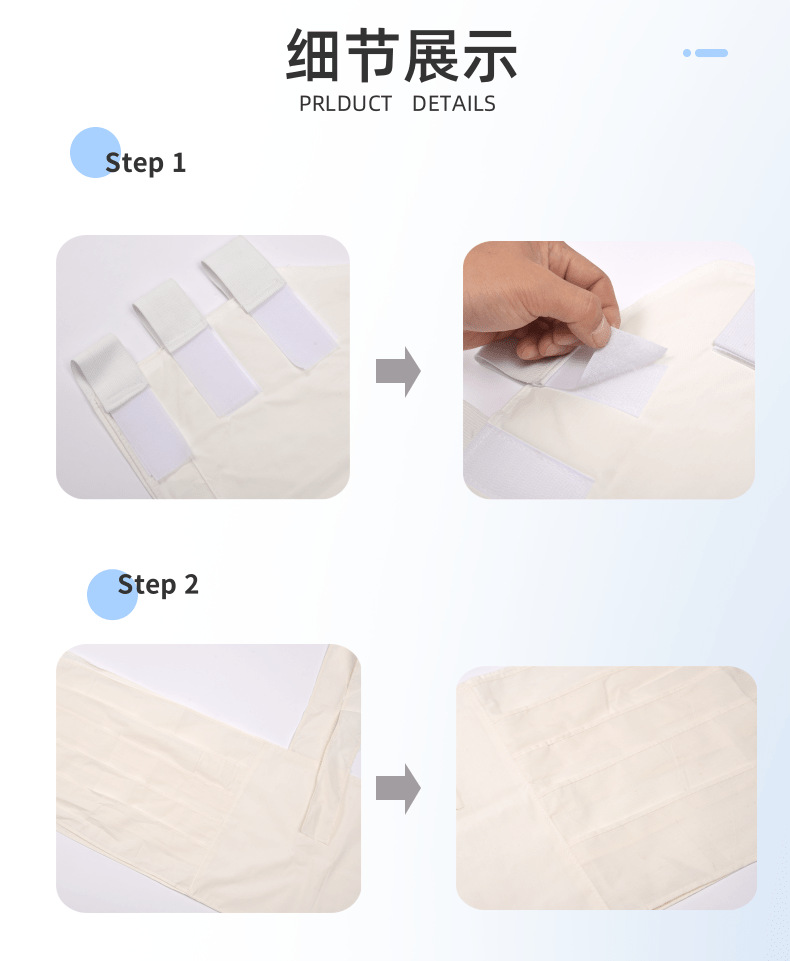 细节展示
PRLDUCT DETAILS

Step 1

Step 2