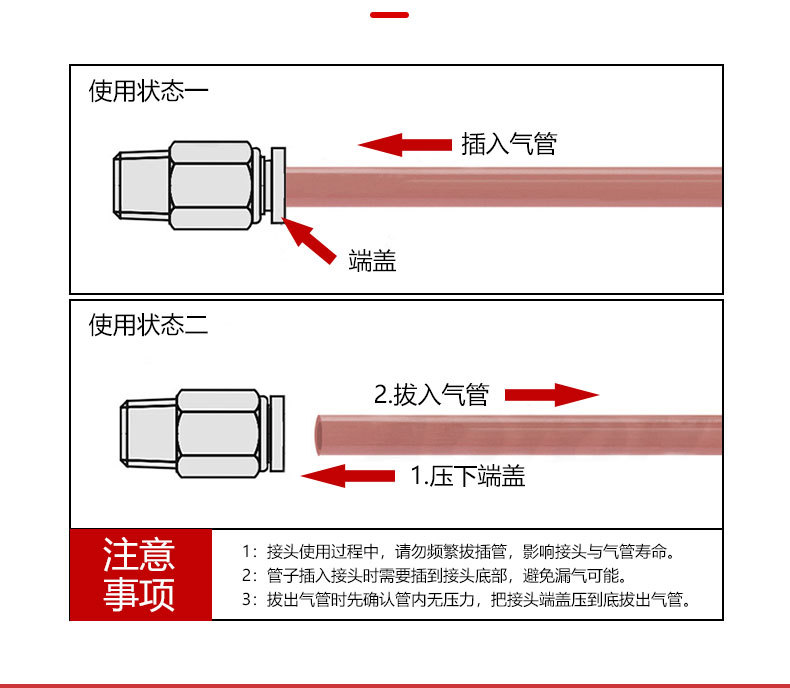 使用状态一

插入气管

端盖

使用状态二

2.拔入气管

1.压下端盖

注意事项

1：接头使用过程中，请勿频繁拔插管，影响接头与气管寿命。
2：管子插入接头时需要插到接头底部，避免漏气可能。
3：拔出气管时先确认管内无压力，把接头端盖压到底拔出气管。