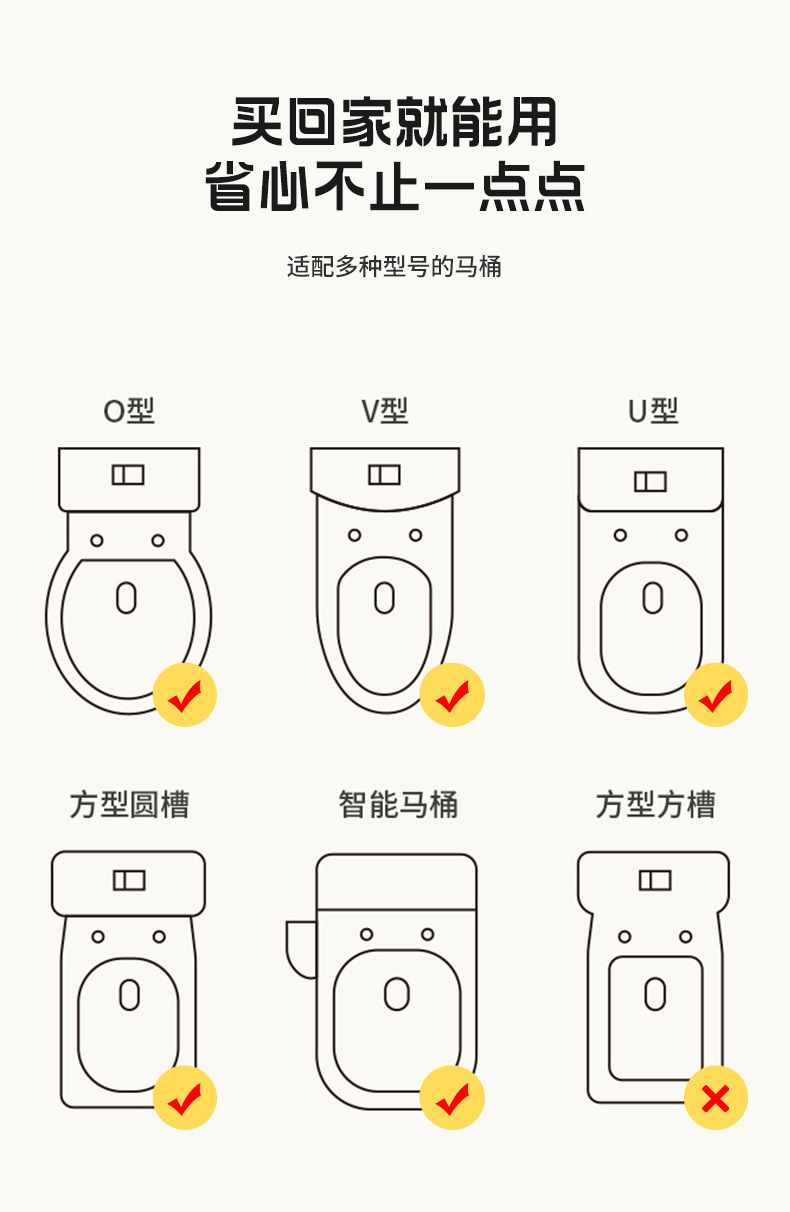 买回家就能用
省心不止一点点

适配多种型号的马桶

O型

V型

U型

方型圆槽

智能马桶

方型方槽