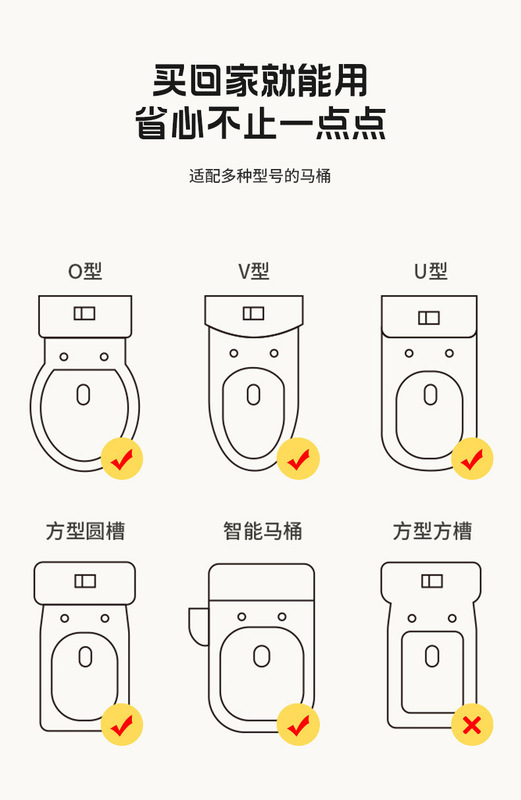 买回家就能用
省心不止一点点

适配多种型号的马桶

O型

V型

U型

方型圆槽

智能马桶

方型方槽