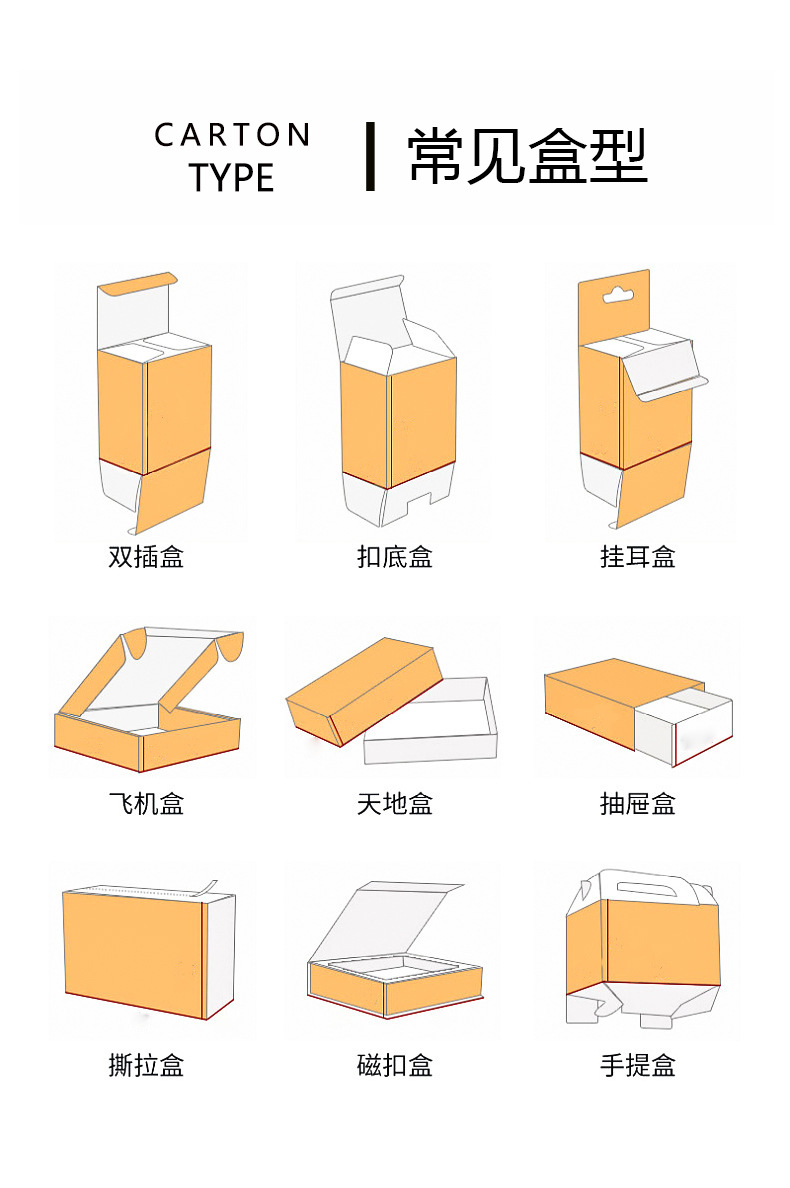 CARTON
TYPE

常见盒型

双插盒

扣底盒

挂耳盒

飞机盒

天地盒

抽屉盒

撕拉盒

磁扣盒

手提盒