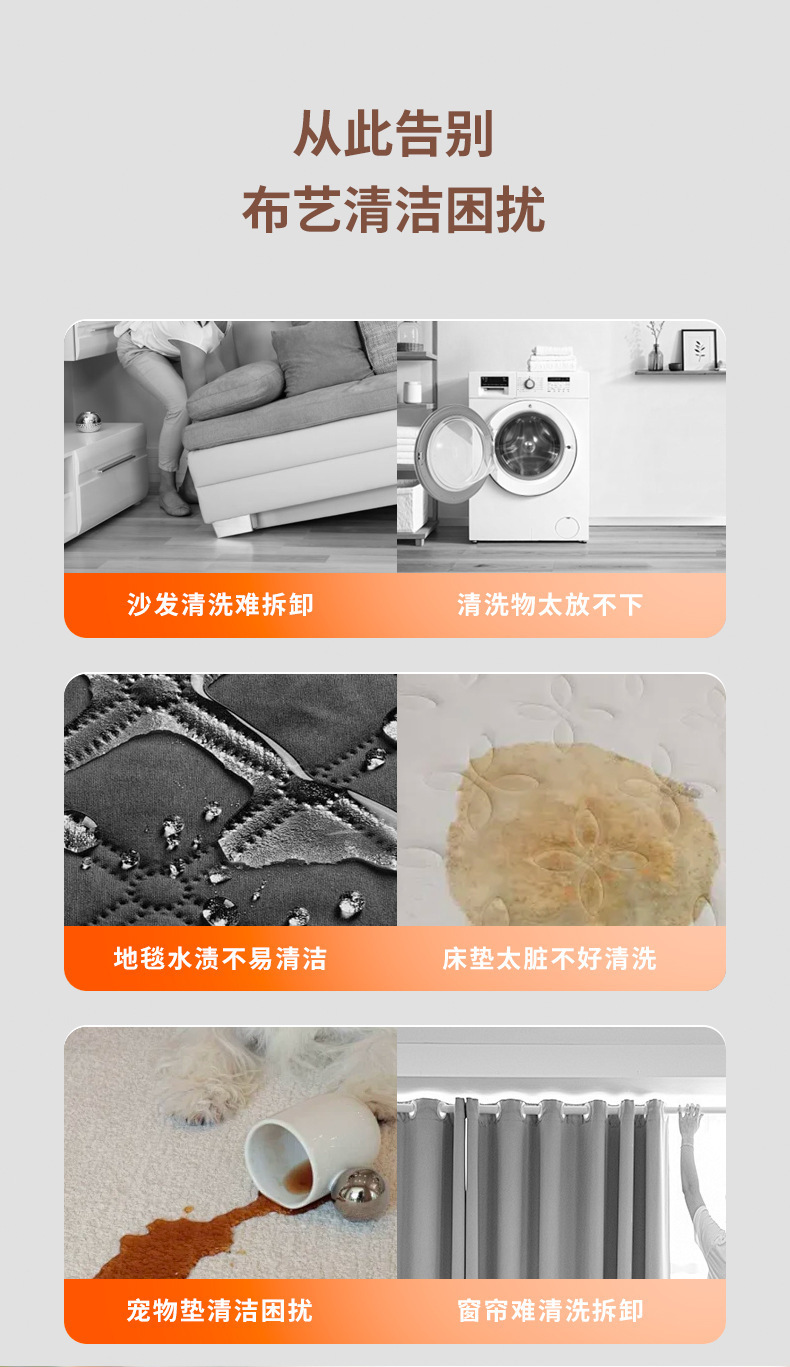 从此告别
布艺清洁困扰

沙发清洗难拆卸

清洗物太放不下

地毯水渍不易清洁

床垫太脏不好清洗

宠物垫清洁困扰

窗帘难清洗拆卸