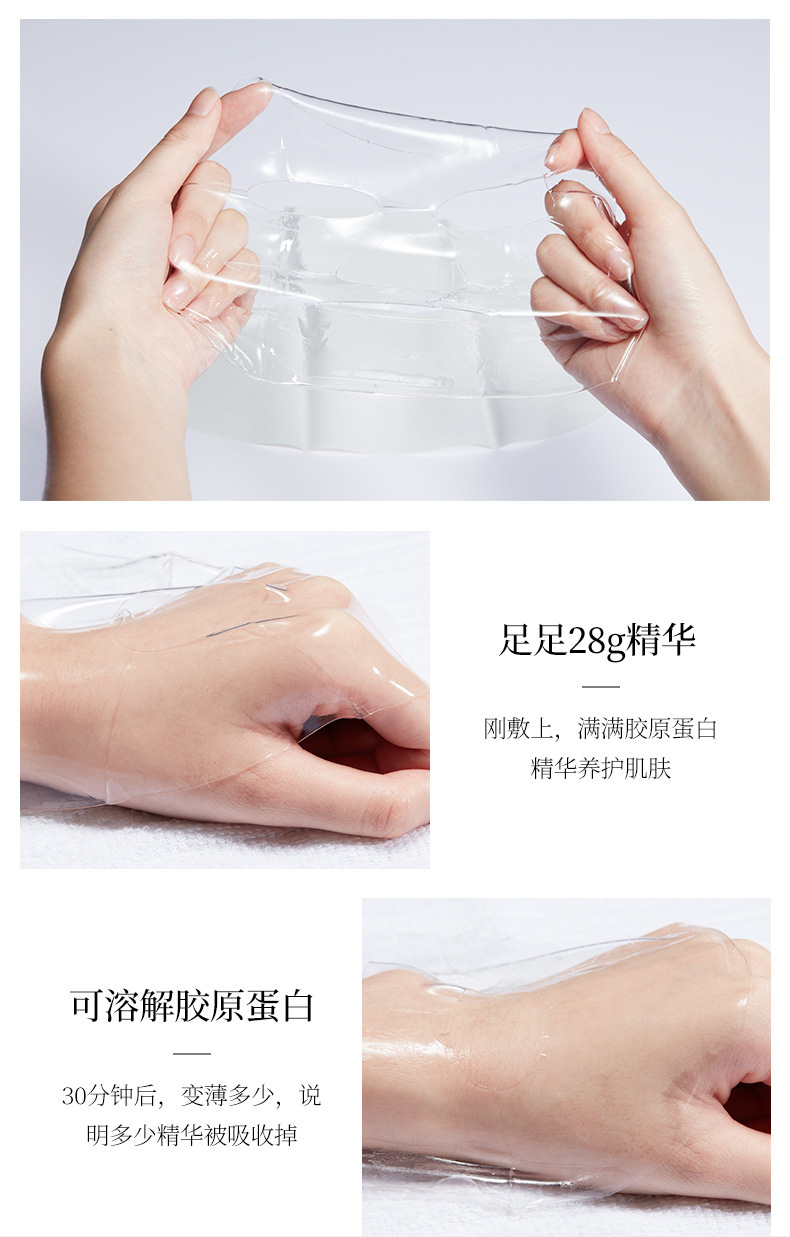 足足28g精华

刚敷上，满满胶原蛋白精华养护肌肤

可溶解胶原蛋白

30分钟后，变薄多少，说明多少精华被吸收掉