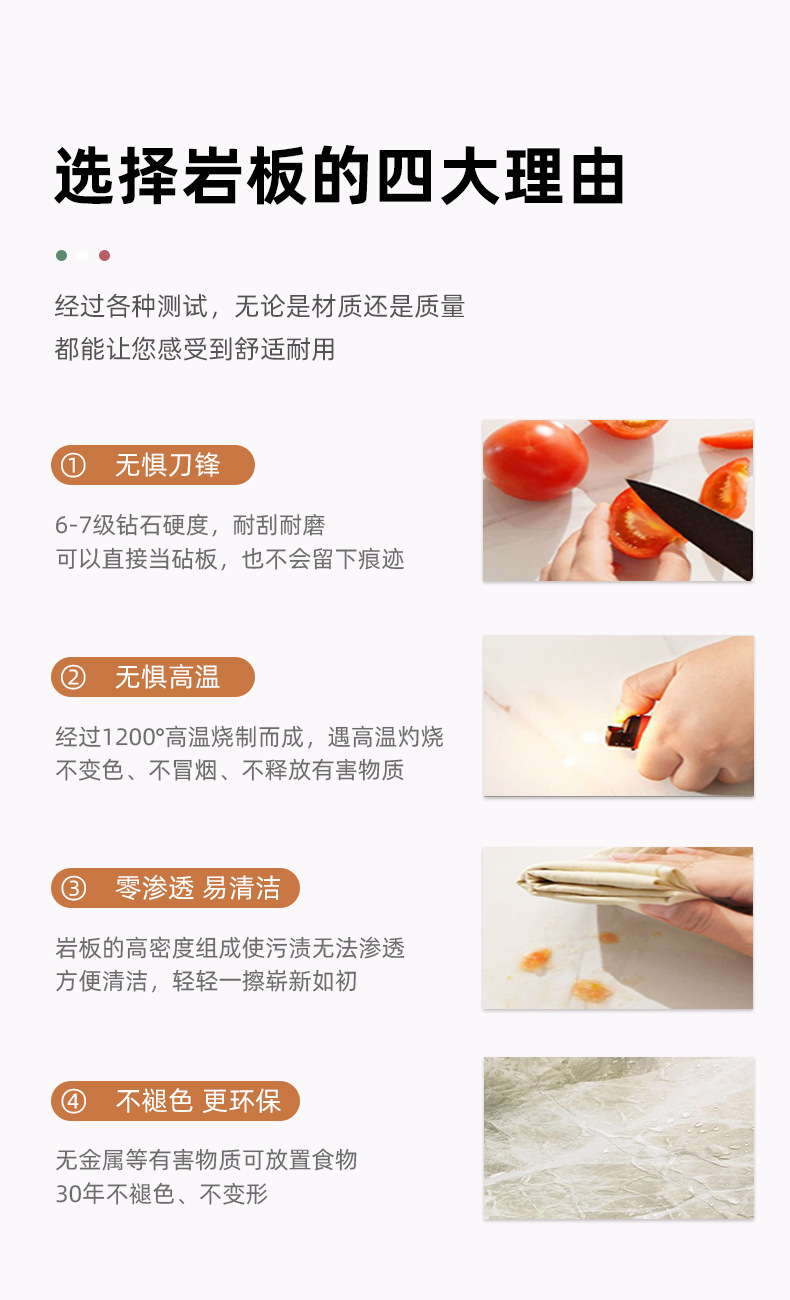 选择岩板的四大理由

经过各种测试，无论是材质还是质量
都能让您感受到舒适耐用

① 无惧刀锋

6-7级钻石硬度，耐刮耐磨
可以直接当砧板，也不会留下痕迹

② 无惧高温

经过1200°高温烧制而成，遇高温灼烧
不变色、不冒烟、不释放有害物质

③ 零渗透 易清洁

岩板的高密度组成使污渍无法渗透
方便清洁，轻轻一擦崭新如初

④ 不褪色 更环保

无金属等有害物质可放置食物
30年不褪色、不变形