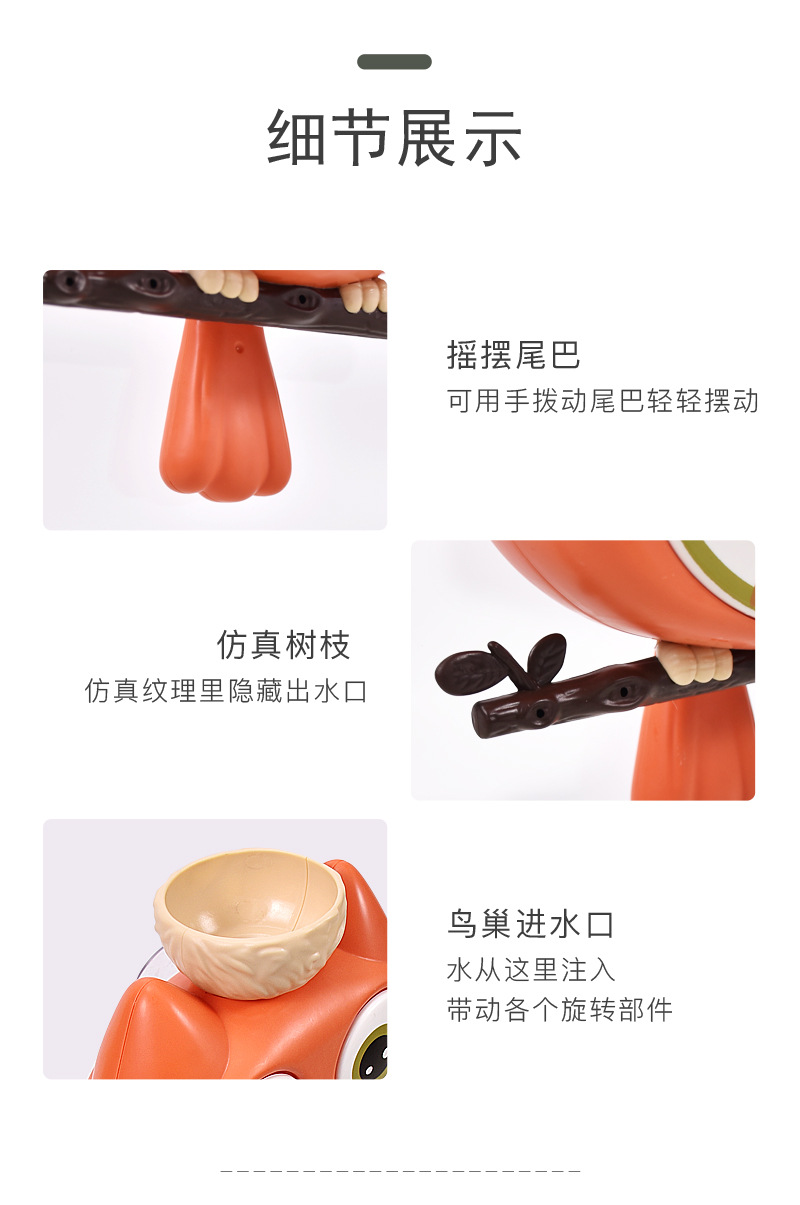 细节展示

摇摆尾巴
可用手拨动尾巴轻轻摆动

仿真树枝
仿真纹理里隐藏出水口

鸟巢进水口
水从这里注入
带动各个旋转部件