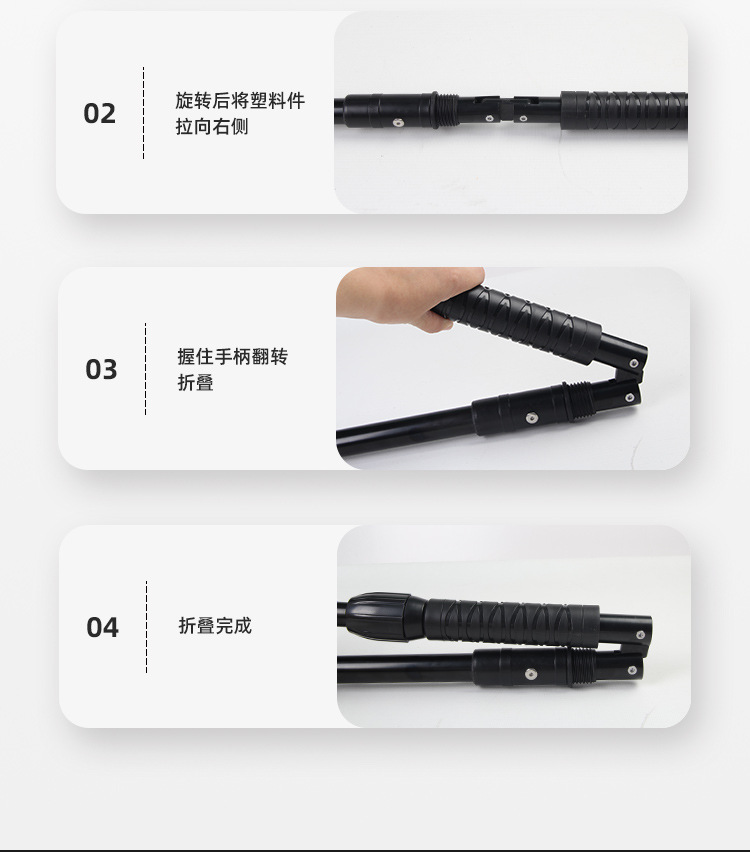 02

旋转后将塑料件拉向右侧

03

握住手柄翻转折叠

04

折叠完成