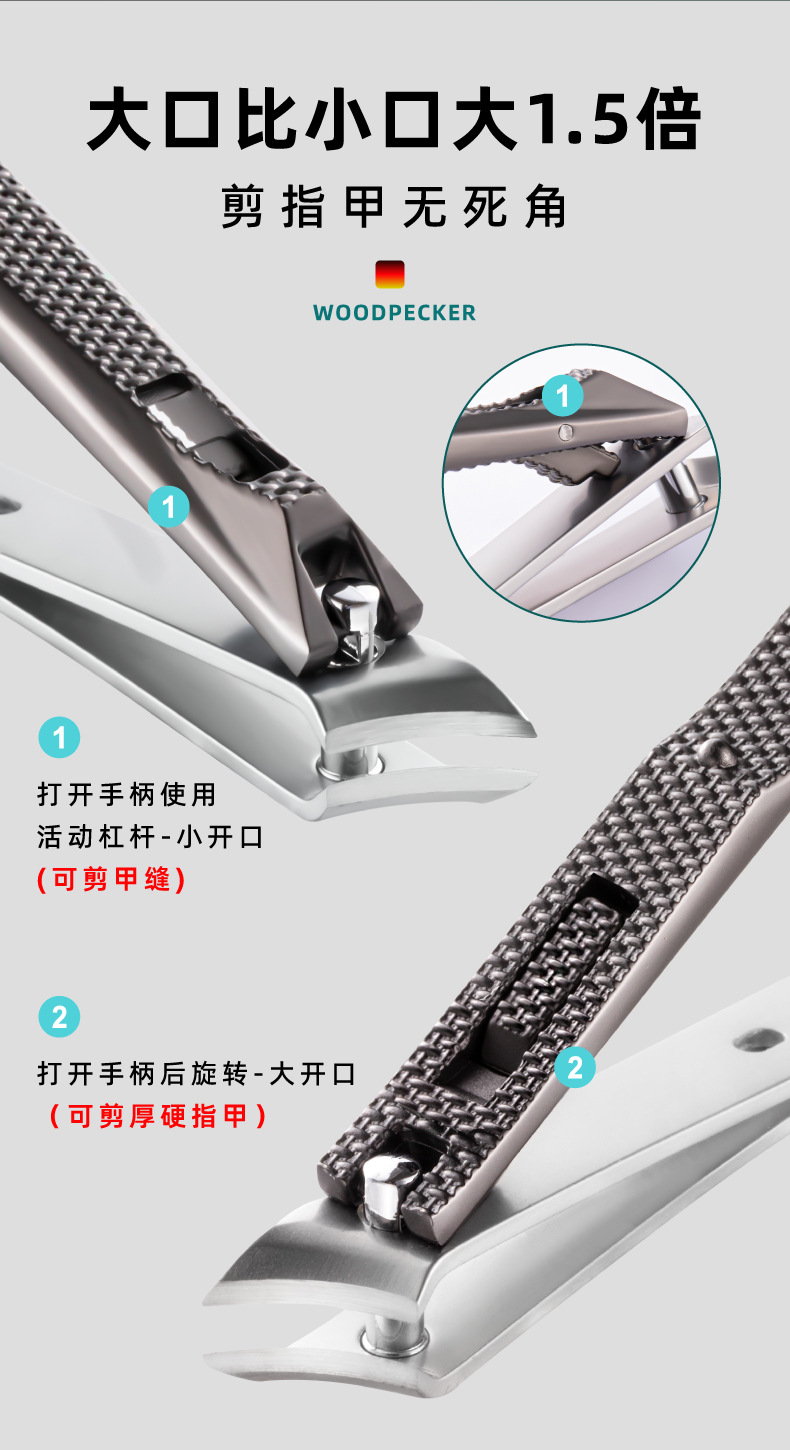 大口比小口大1.5倍

剪指甲无死角

WOODPECKER

1

1

1

打开手柄使用
活动杠杆-小开口
(可剪甲缝)

2

打开手柄后旋转-大开口
(可剪厚硬指甲)

2