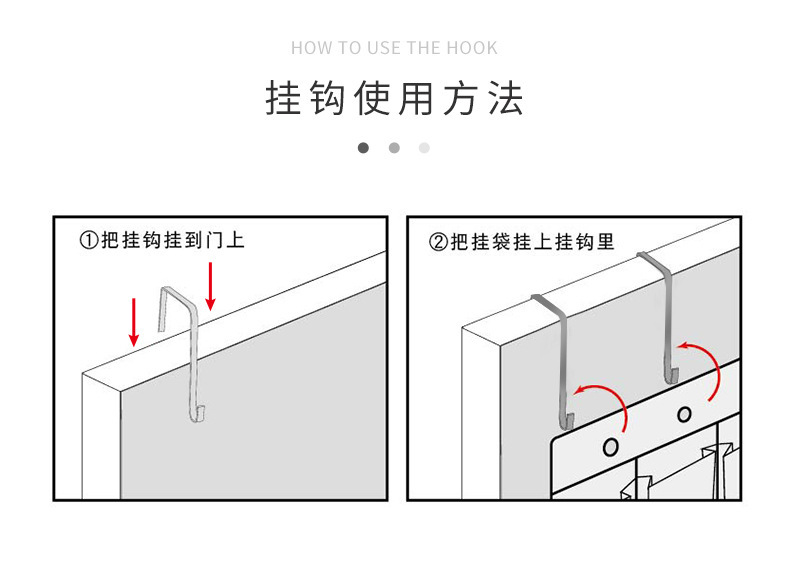 HOW TO USE THE HOOK

挂钩使用方法

①把挂钩挂到门上

②把挂袋挂上挂钩里