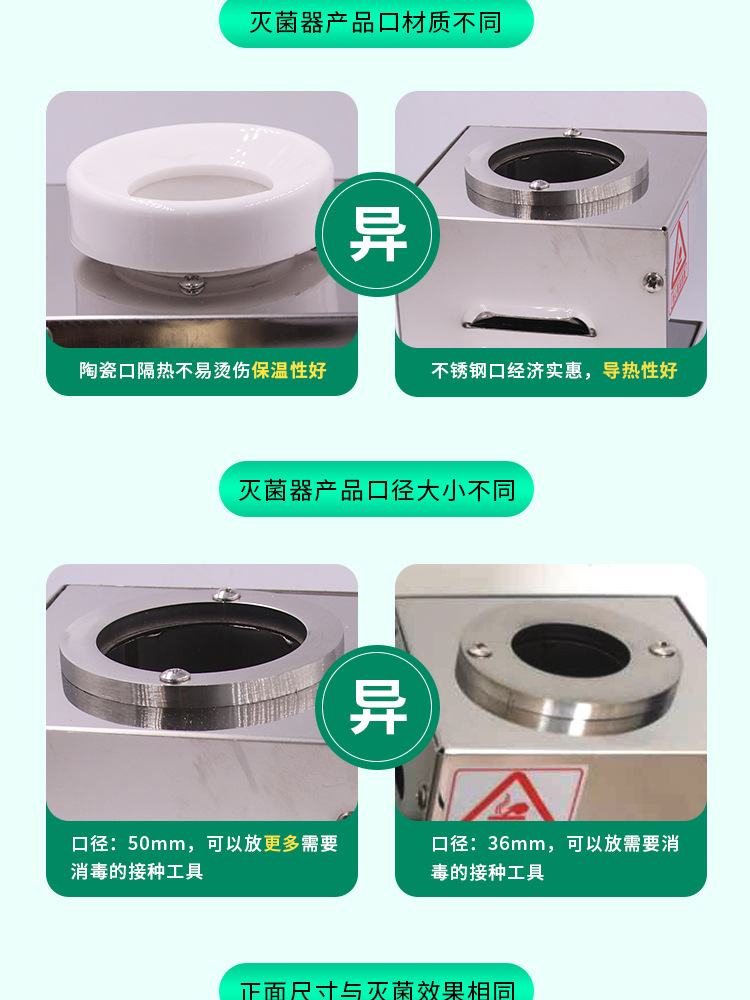 灭菌器产品口材质不同

异

陶瓷口隔热不易烫伤保温性好

不锈钢口经济实惠，导热性好

灭菌器产品口径大小不同

异

口径：50mm，可以放更多需要消毒的接种工具

口径：36mm，可以放需要消毒的接种工具

正面尺寸与灭菌效果相同