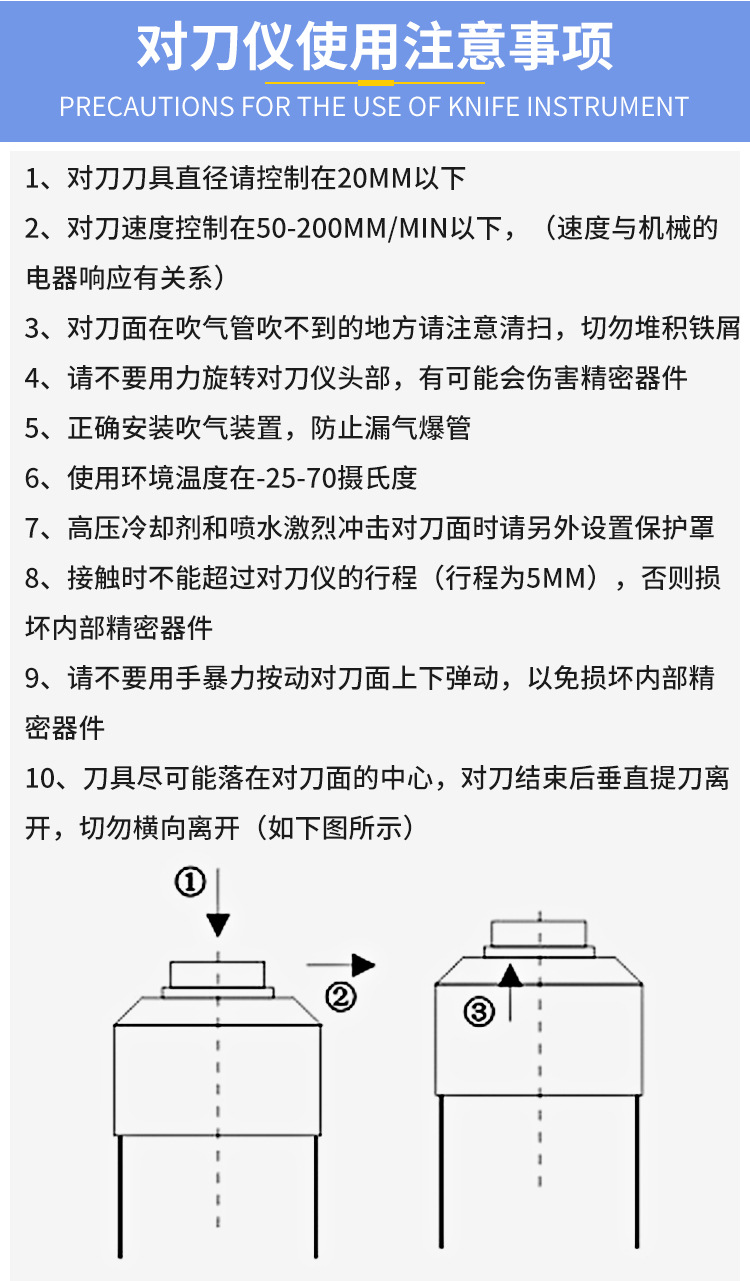 对刀仪使用注意事项
PRECAUTIONS FOR THE USE OF KNIFE INSTRUMENT

1、对刀刀具直径请控制在20MM以下

2、对刀速度控制在50-200MM/MIN以下，（速度与机械的电器响应有关系）

3、对刀面在吹气管吹不到的地方请注意清扫，切勿堆积铁屑

4、请不要用力旋转对刀仪头部，有可能会伤害精密器件

5、正确安装吹气装置，防止漏气爆管

6、使用环境温度在-25-70摄氏度

7、高压冷却剂和喷水激烈冲击对刀面时请另外设置保护罩

8、接触时不能超过对刀仪的行程（行程为5MM），否则损坏内部精密器件

9、请不要用手暴力按动对刀面上下弹动，以免损坏内部精密器件

10、刀具尽可能落在对刀面的中心，对刀结束后垂直提刀离开，切勿横向离开（如下图所示）

①
②
③