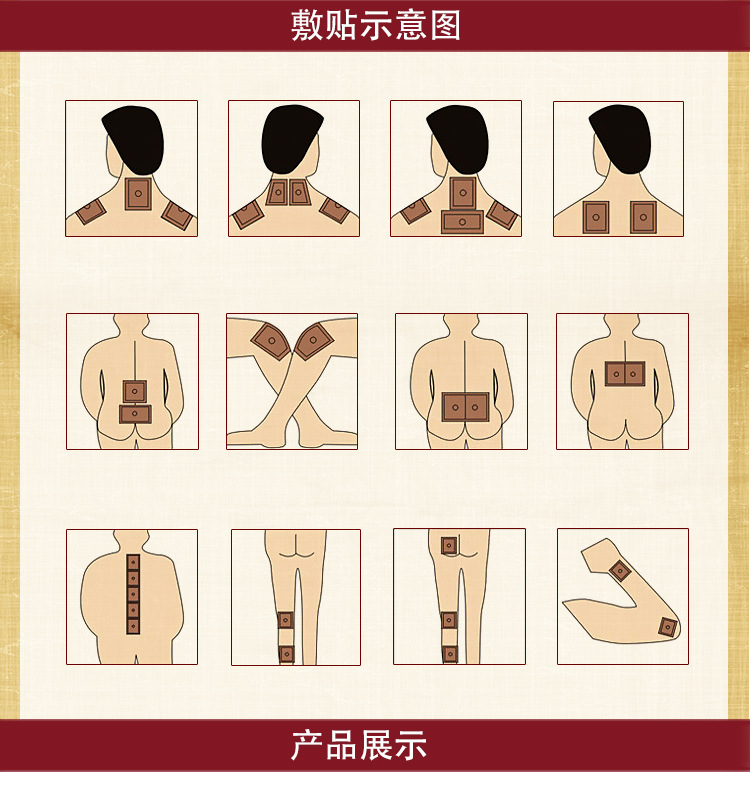 敷贴示意图

产品展示