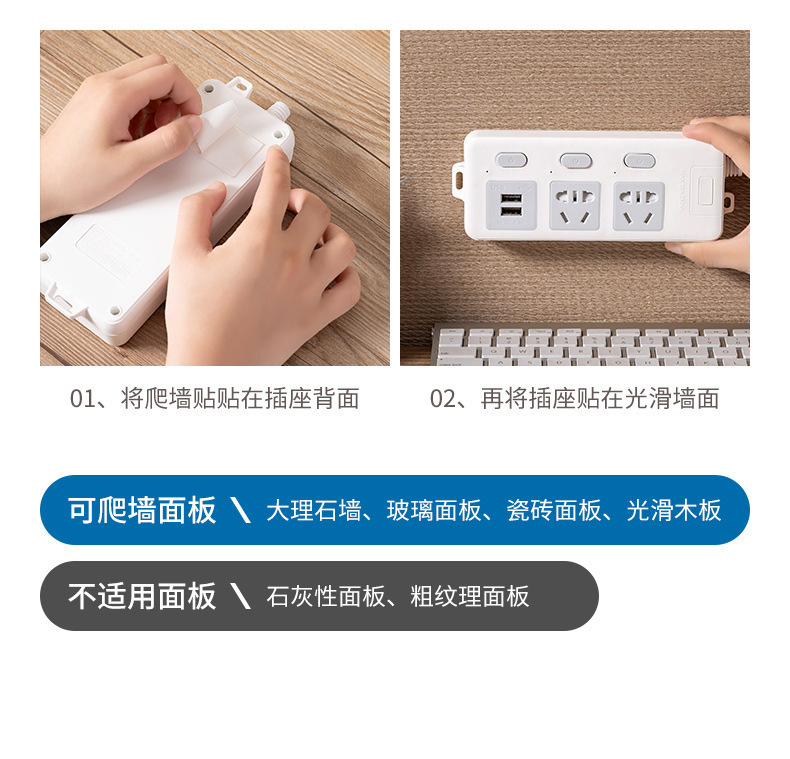 01、将爬墙贴贴在插座背面

02、再将插座贴在光滑墙面

可爬墙面板 \ 大理石墙、玻璃面板、瓷砖面板、光滑木板

不适用面板 \ 石灰性面板、粗纹理面板