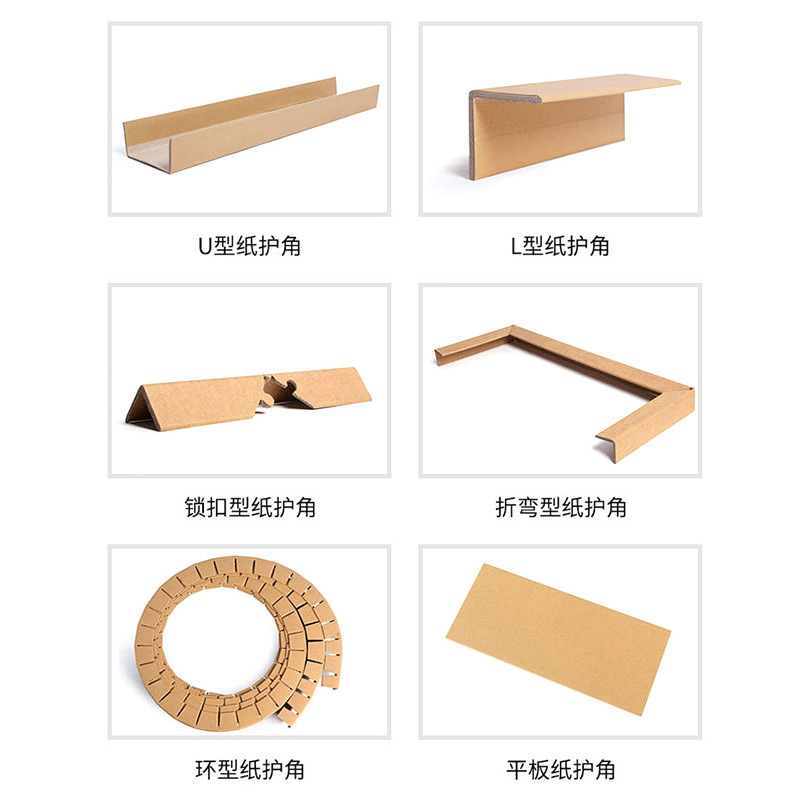 U型纸护角

L型纸护角

锁扣型纸护角

折弯型纸护角

环型纸护角

平板纸护角