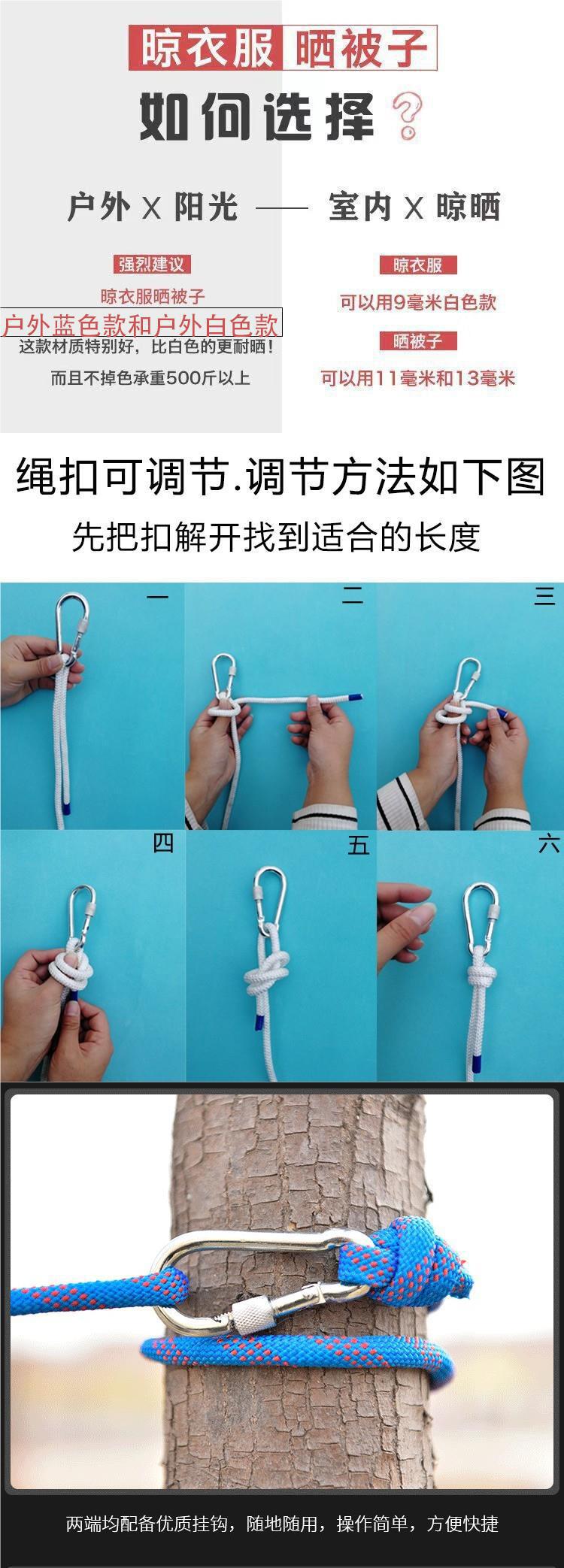 晾衣服 晒被子

如何选择?

户外 X 阳光 —— 室内 X 晾晒

强烈建议

晾衣服晒被子

户外蓝色款和户外白色款

这款材质特别好，比白色的更耐晒！

而且不掉色承重500斤以上

晾衣服

可以用9毫米白色款

晒被子

可以用11毫米和13毫米

绳扣可调节.调节方法如下图

先把扣解开找到适合的长度

一

二

三

四

五

六

两端均配备优质挂钩，随地随用，操作简单，方便快捷