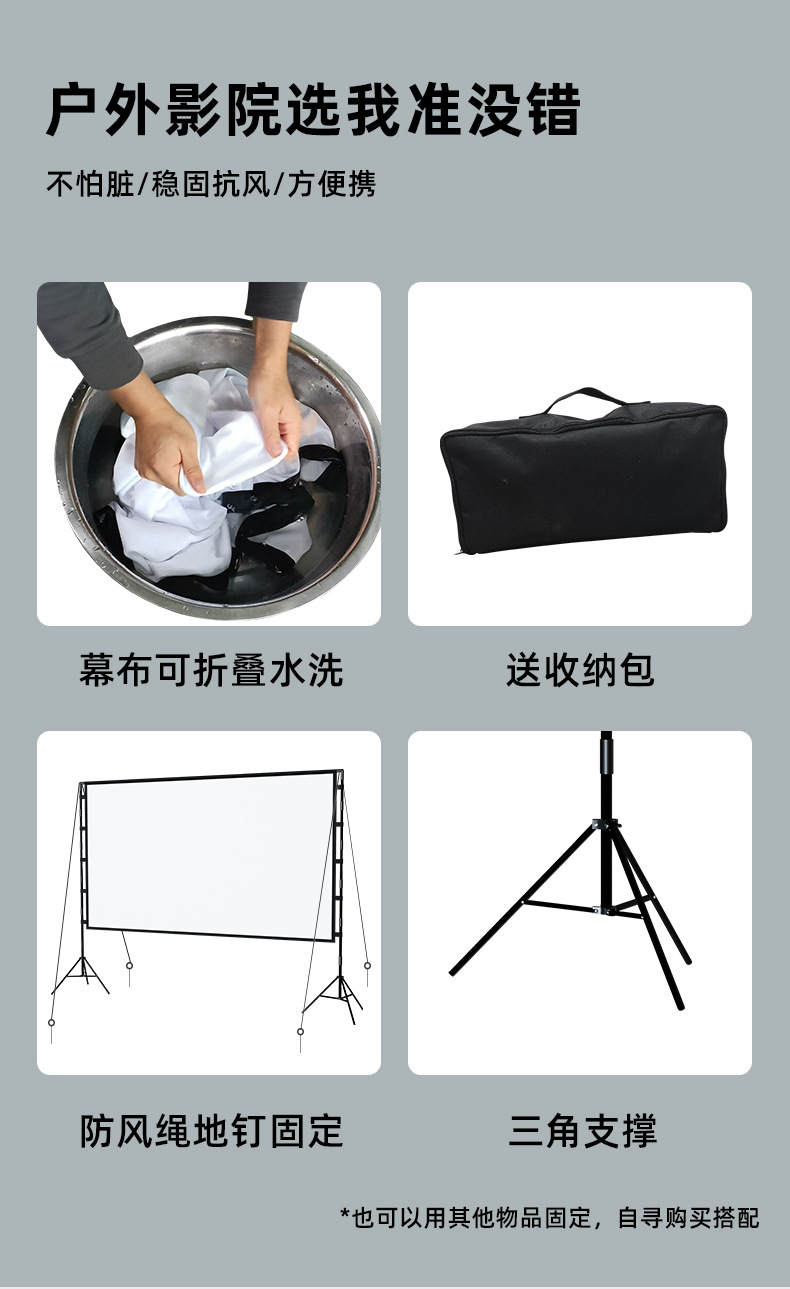 户外影院选我准没错

不怕脏/稳固抗风/方便携

幕布可折叠水洗

送收纳包

防风绳地钉固定

三角支撑

*也可以用其他物品固定，自寻购买搭配