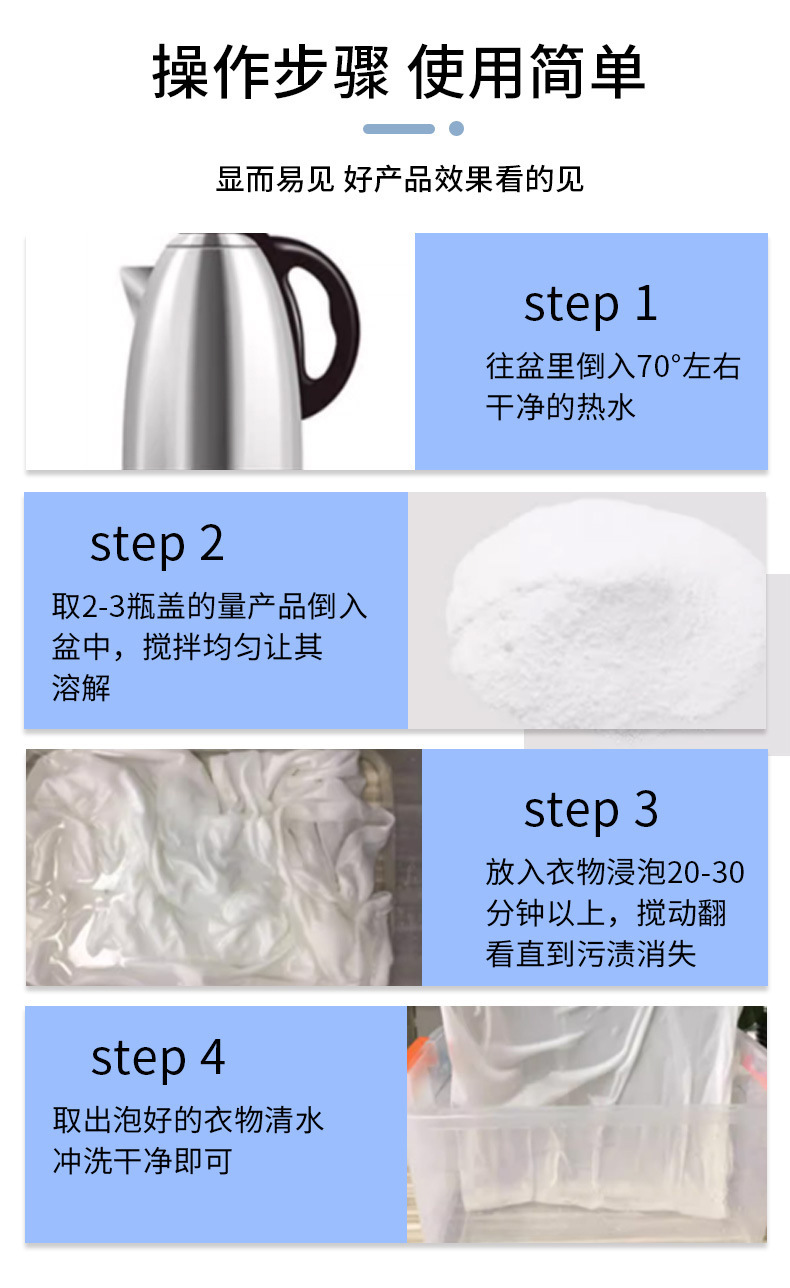 操作步骤 使用简单

显而易见 好产品效果看的见

step 1

往盆里倒入70°左右干净的热水

step 2

取2-3瓶盖的量产品倒入盆中，搅拌均匀让其溶解

step 3

放入衣物浸泡20-30分钟以上，搅动翻看直到污渍消失

step 4

取出泡好的衣物清水冲洗干净即可