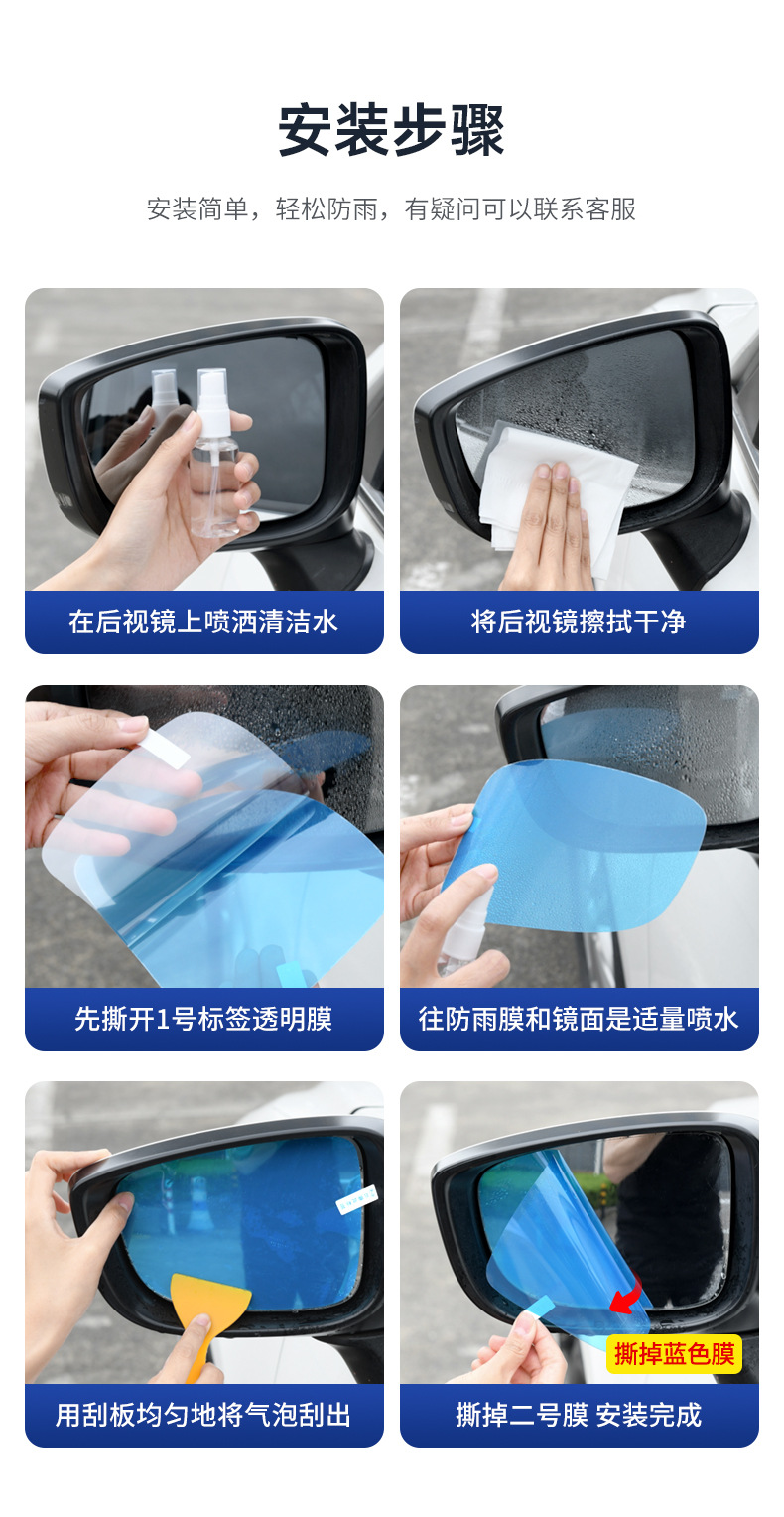 安装步骤

安装简单，轻松防雨，有疑问可以联系客服

在后视镜上喷洒清洁水

将后视镜擦拭干净

先撕开1号标签透明膜

往防雨膜和镜面是适量喷水

用刮板均匀地将气泡刮出

撕掉蓝色膜

撕掉二号膜 安装完成