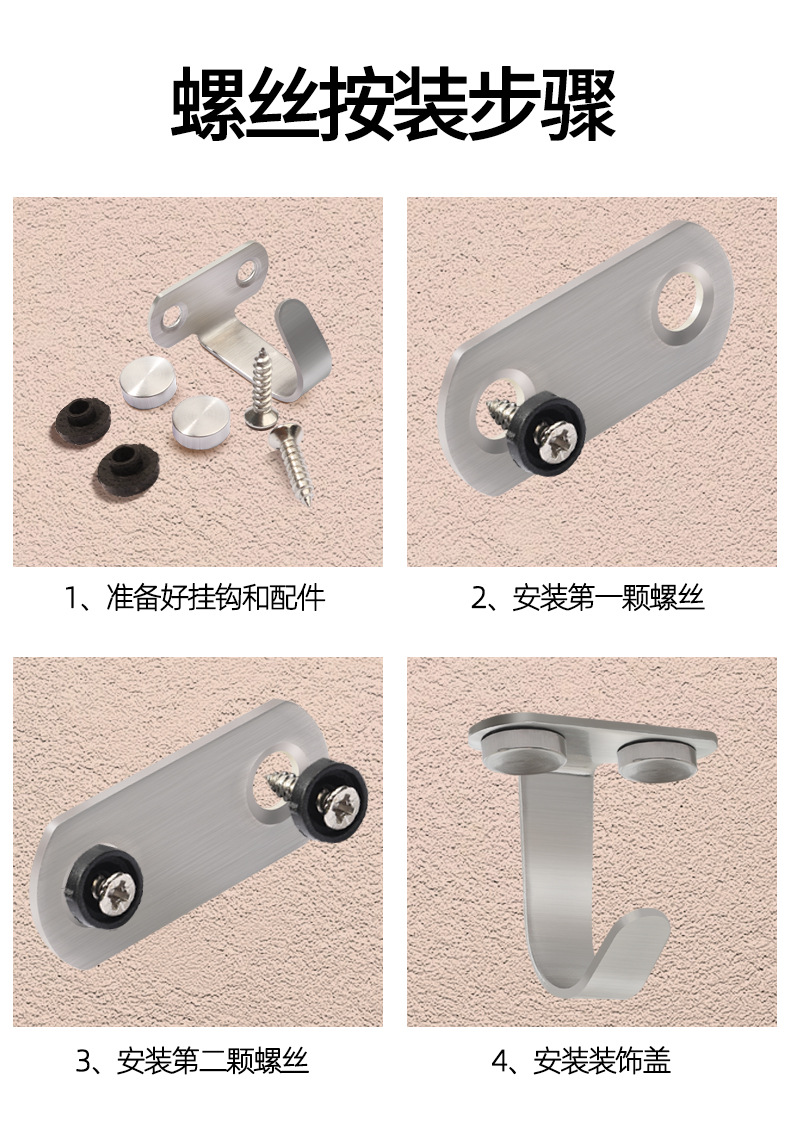 螺丝按装步骤

1、准备好挂钩和配件

2、安装第一颗螺丝

3、安装第二颗螺丝

4、安装装饰盖