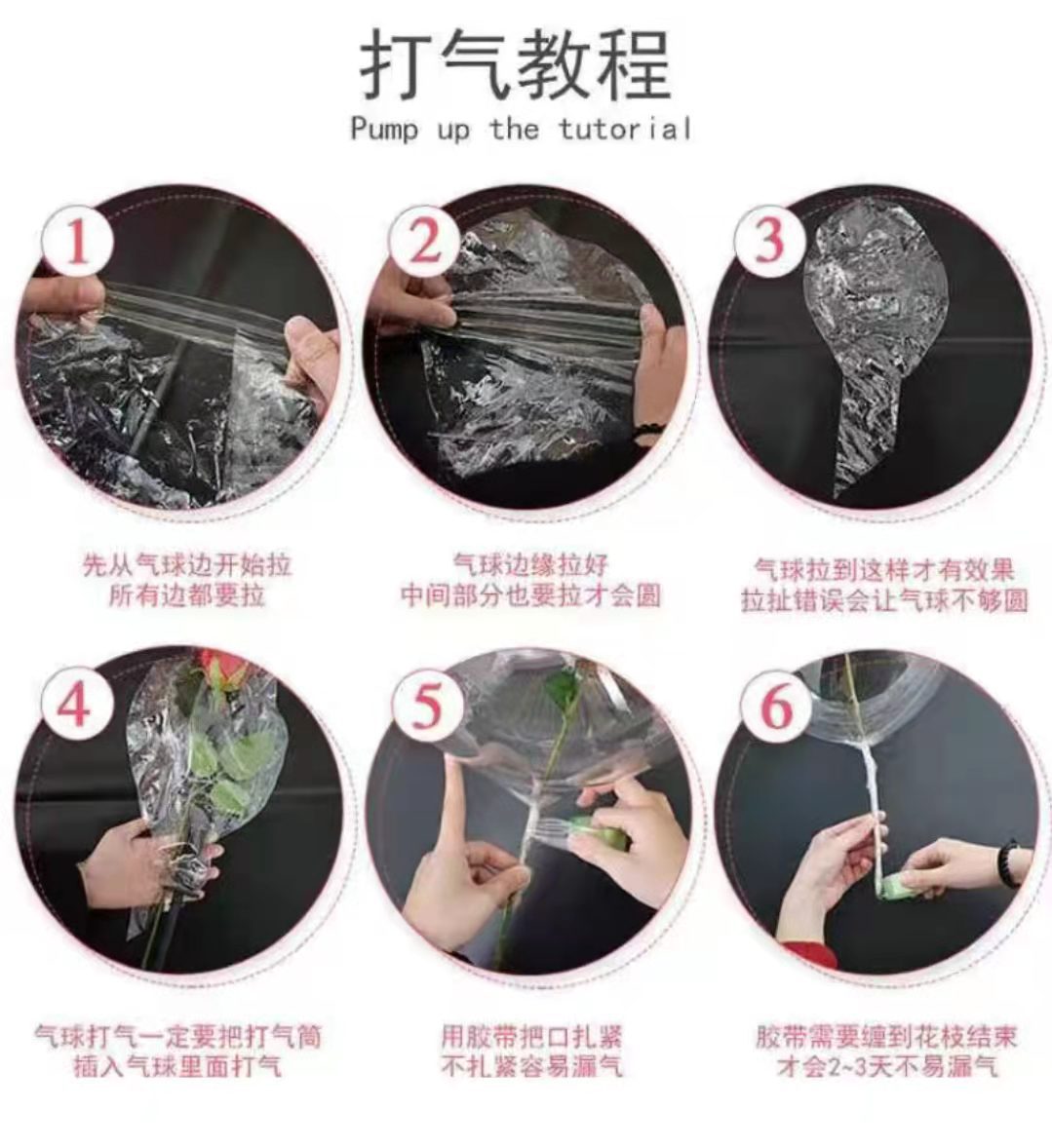 打气教程

Pump up the tutorial

1

先从气球边开始拉
所有边都要拉

2

气球边缘拉好
中间部分也要拉才会圆

3

气球拉到这样才有效果
拉扯错误会让气球不够圆

4

气球打气一定要把打气筒
插入气球里面打气

5

用胶带把口扎紧
不扎紧容易漏气

6

胶带需要缠到花枝结束
才会2~3天不易漏气