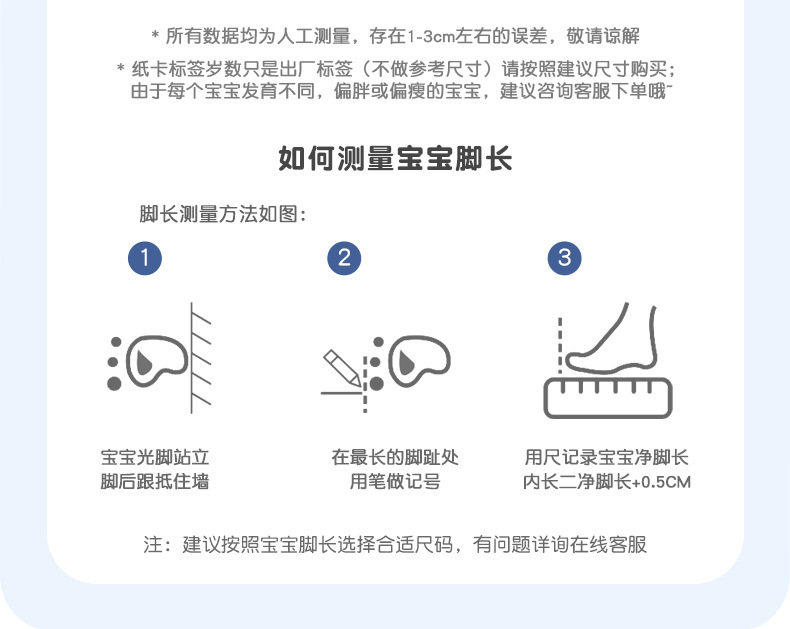 * 所有数据均为人工测量，存在1-3cm左右的误差，敬请谅解

* 纸卡标签岁数只是出厂标签（不做参考尺寸）请按照建议尺寸购买；由于每个宝宝发育不同，偏胖或偏瘦的宝宝，建议咨询客服下单哦~

如何测量宝宝脚长

脚长测量方法如图：

1

宝宝光脚站立
脚后跟抵住墙

2

在最长的脚趾处
用笔做记号

3

用尺记录宝宝净脚长
内长二净脚长+0.5CM

注：建议按照宝宝脚长选择合适尺码，有问题详询在线客服