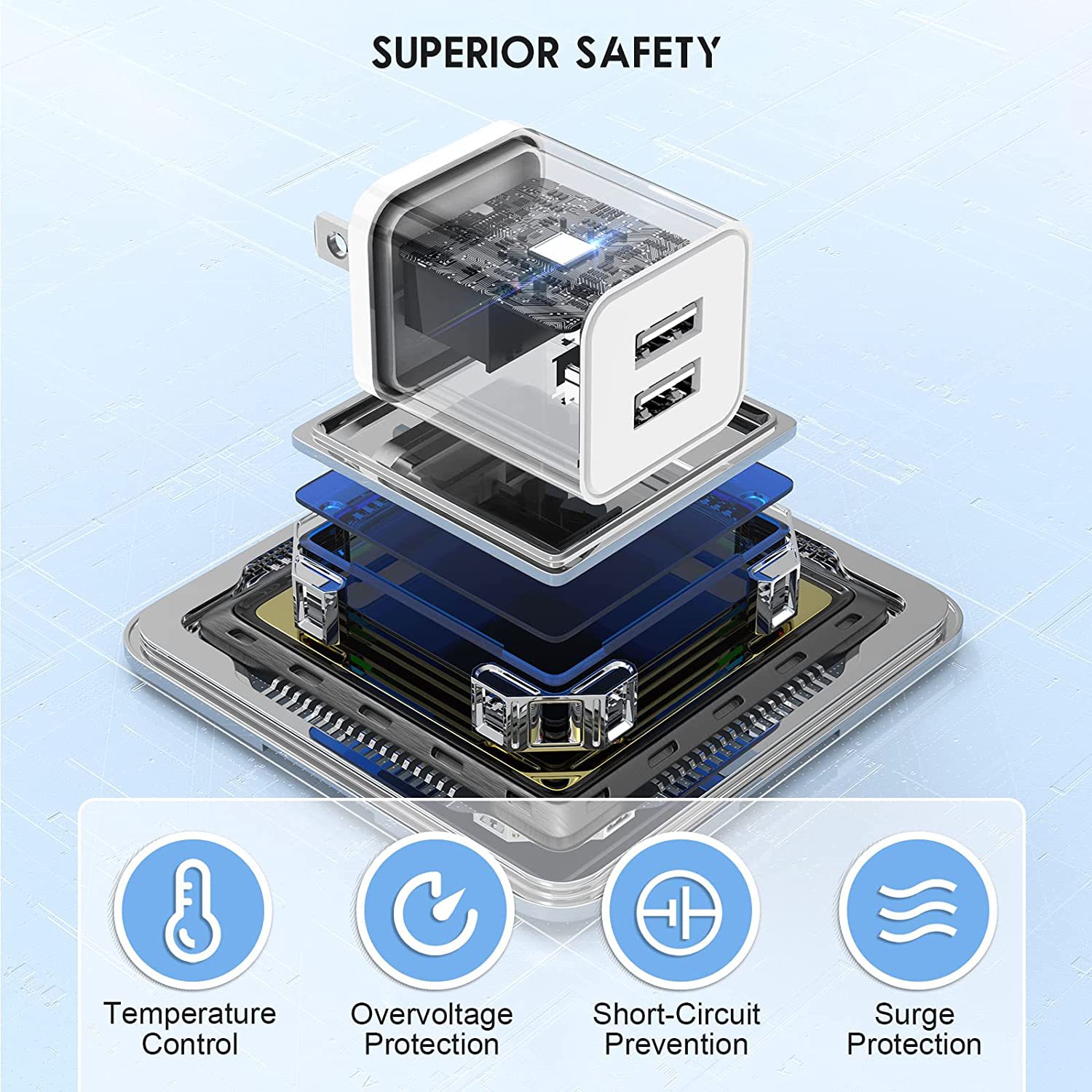 SUPERIOR SAFETY

Temperature Control

Overvoltage Protection

Short-Circuit Prevention

Surge Protection