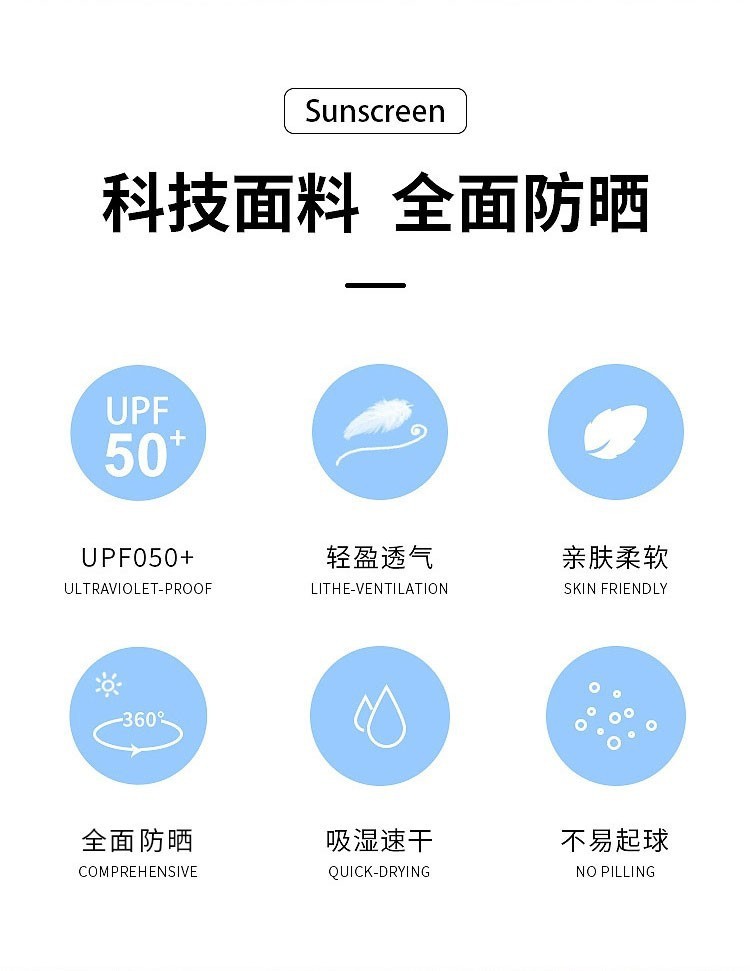 Sunscreen

科技面料 全面防晒

UPF
50+

UPF050+
ULTRAVIOLET-PROOF

轻盈透气
LITHE-VENTILATION

亲肤柔软
SKIN FRIENDLY

360°

全面防晒
COMPREHENSIVE

吸湿速干
QUICK-DRYING

不易起球
NO PILLING