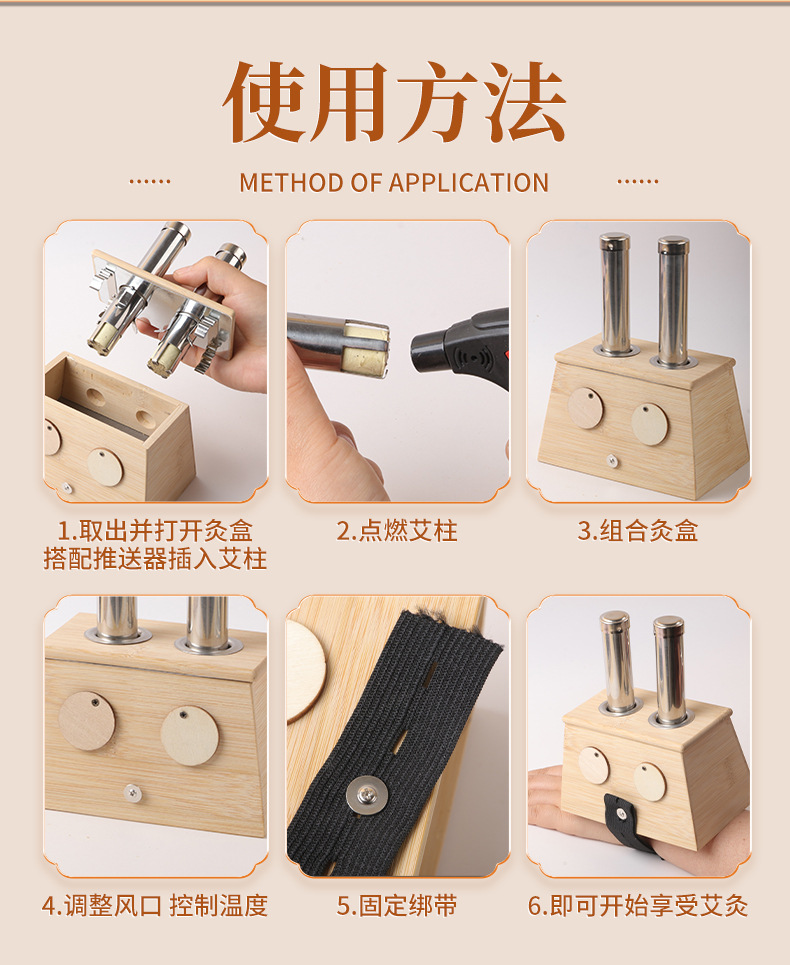 使用方法

METHOD OF APPLICATION

1.取出并打开灸盒
搭配推送器插入艾柱

2.点燃艾柱

3.组合灸盒

4.调整风口 控制温度

5.固定绑带

6.即可开始享受艾灸