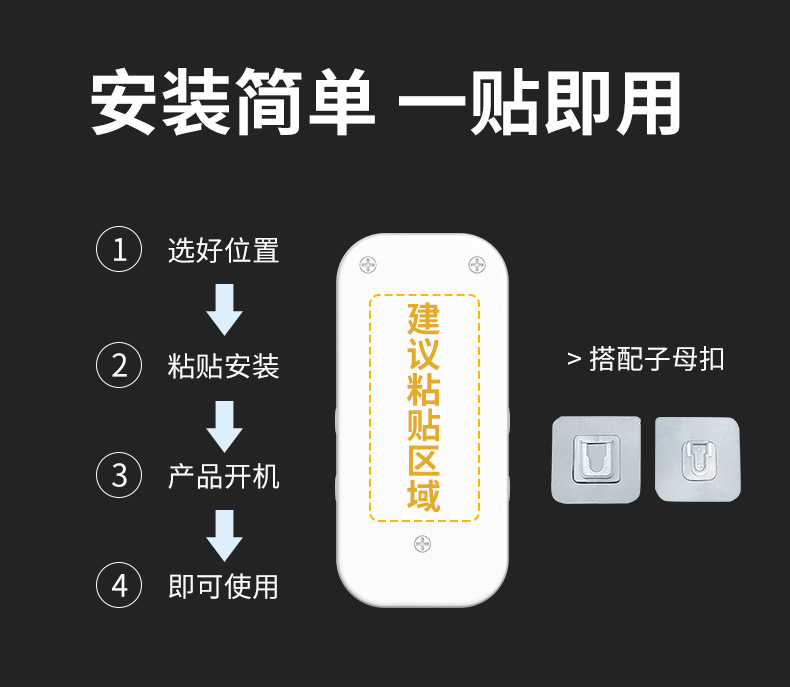 安装简单 一贴即用

1 选好位置

2 粘贴安装

3 产品开机

4 即可使用

建议粘贴区域

> 搭配子母扣