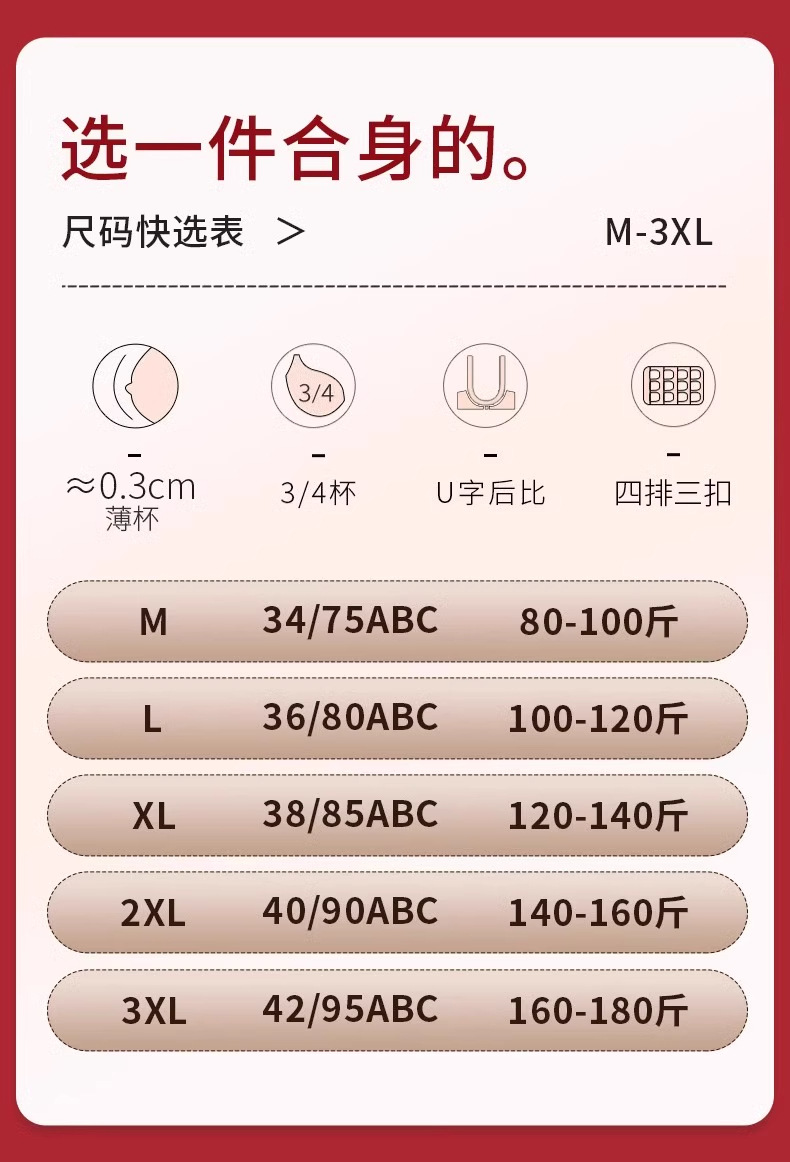 选一件合身的。

尺码快选表 > M-3XL

3/4

-
≈0.3cm
薄杯

-
3/4杯

-
U字后比

-
四排三扣

| M | 34/75ABC | 80-100斤 |
|---|---|---|
| L | 36/80ABC | 100-120斤 |
| XL | 38/85ABC | 120-140斤 |
| 2XL | 40/90ABC | 140-160斤 |
| 3XL | 42/95ABC | 160-180斤 |