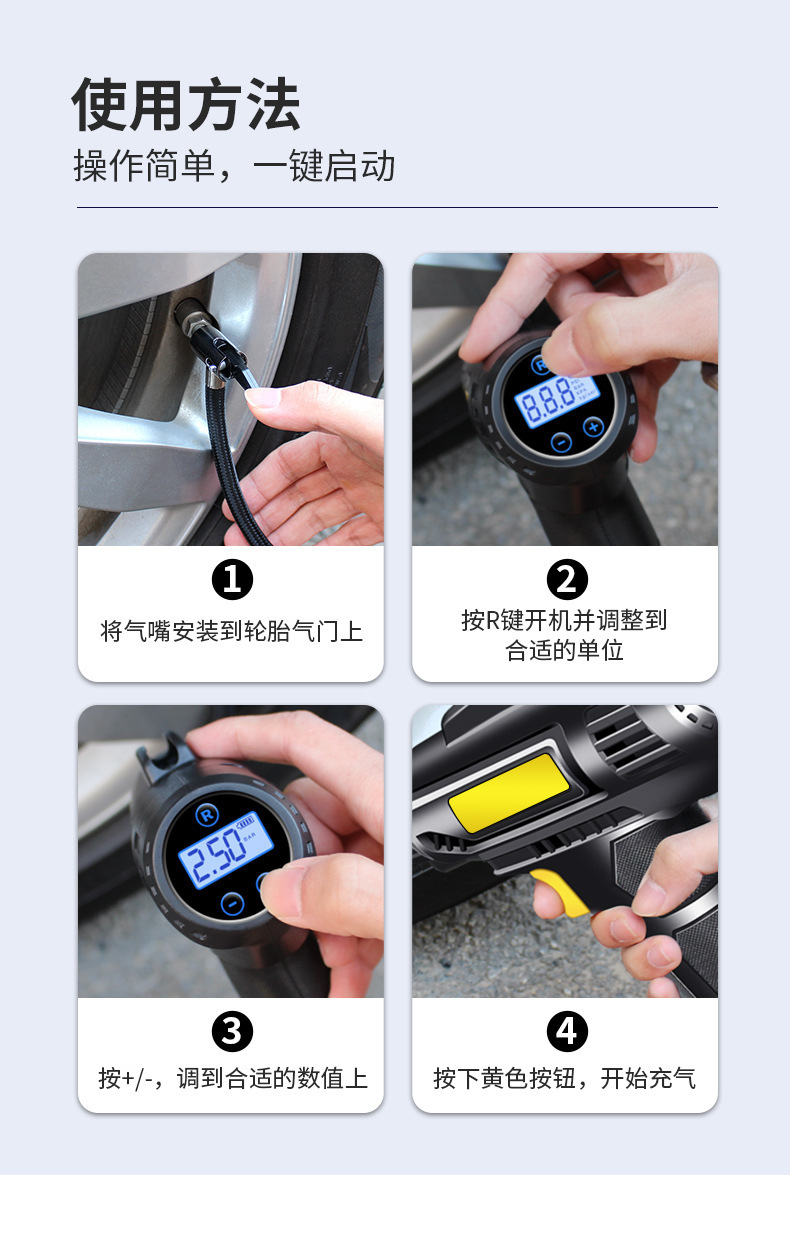 使用方法

操作简单，一键启动

R
8.8.8
−
+

1
将气嘴安装到轮胎气门上

2
按R键开机并调整到合适的单位

R
2.50
BAR
−

3
按+/-，调到合适的数值上

4
按下黄色按钮，开始充气