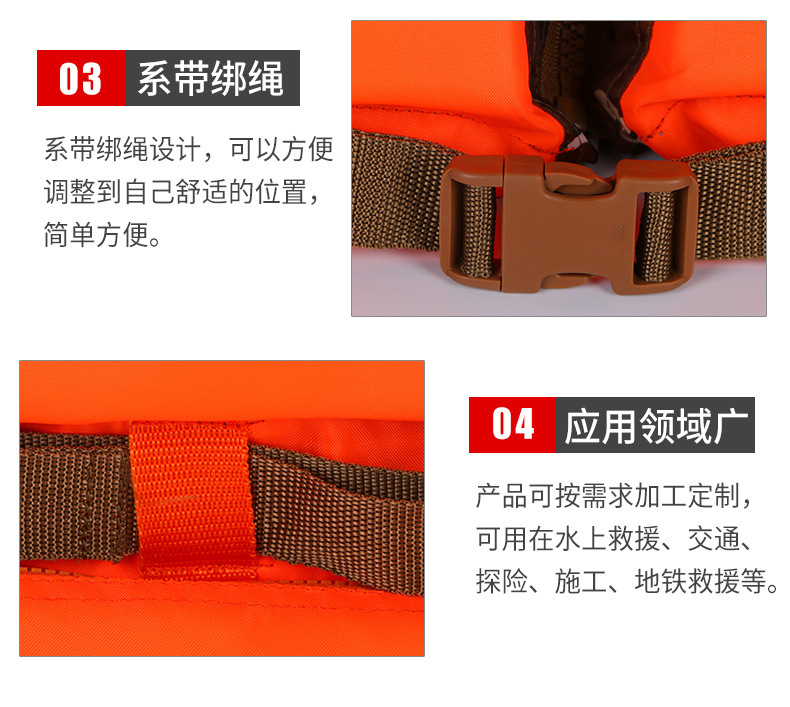 03 系带绑绳

系带绑绳设计，可以方便调整到自己舒适的位置，简单方便。

04 应用领域广

产品可按需求加工定制，可用在水上救援、交通、探险、施工、地铁救援等。