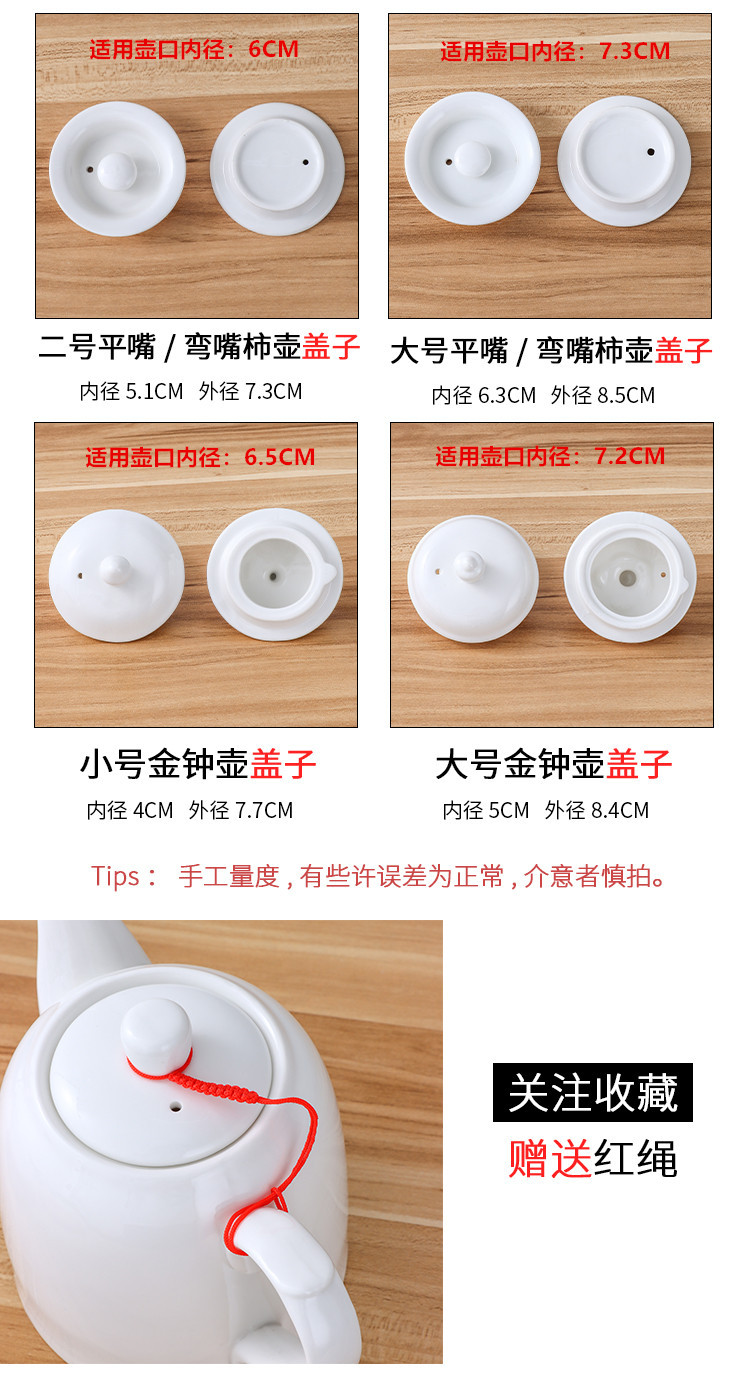 适用壶口内径：6CM

二号平嘴 / 弯嘴柿壶盖子

内径 5.1CM 外径 7.3CM

适用壶口内径：7.3CM

大号平嘴 / 弯嘴柿壶盖子

内径 6.3CM 外径 8.5CM

适用壶口内径：6.5CM

小号金钟壶盖子

内径 4CM 外径 7.7CM

适用壶口内径：7.2CM

大号金钟壶盖子

内径 5CM 外径 8.4CM

Tips： 手工量度，有些许误差为正常，介意者慎拍。

关注收藏

赠送红绳