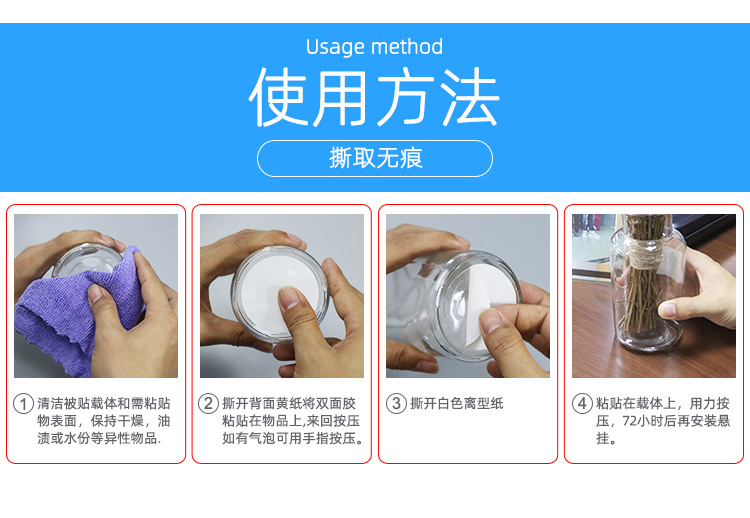 Usage method
使用方法
撕取无痕

① 清洁被贴载体和需粘贴物表面，保持干燥，油渍或水份等异性物品.

② 撕开背面黄纸将双面胶粘贴在物品上,来回按压如有气泡可用手指按压。

③ 撕开白色离型纸

④ 粘贴在载体上，用力按压，72小时后再安装悬挂。