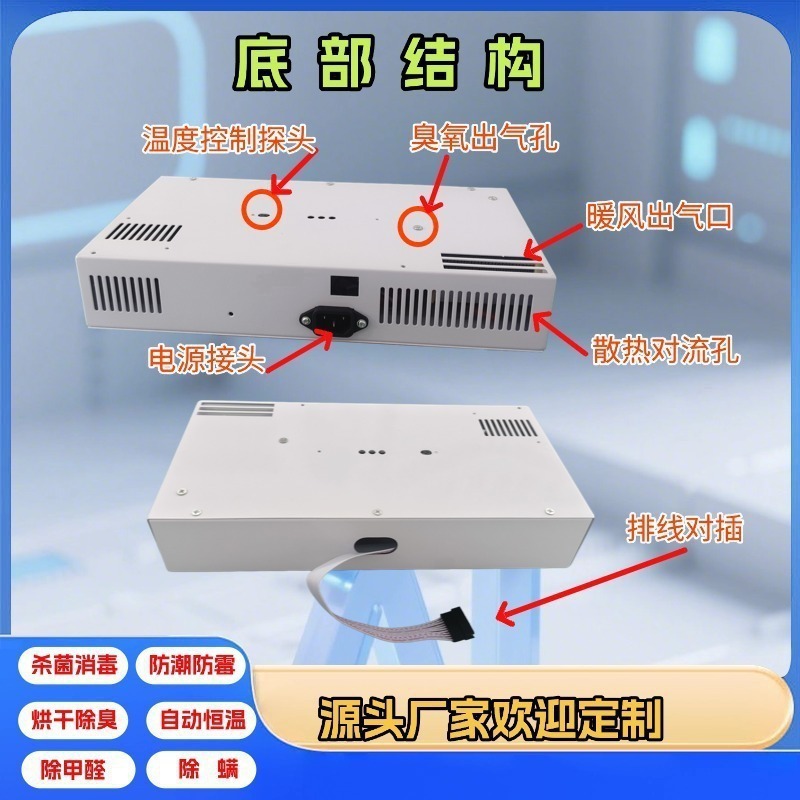 底部结构

温度控制探头
臭氧出气孔
暖风出气口
电源接头
散热对流孔

排线对插

杀菌消毒
防潮防霉
烘干除臭
自动恒温
除甲醛
除 螨

源头厂家欢迎定制