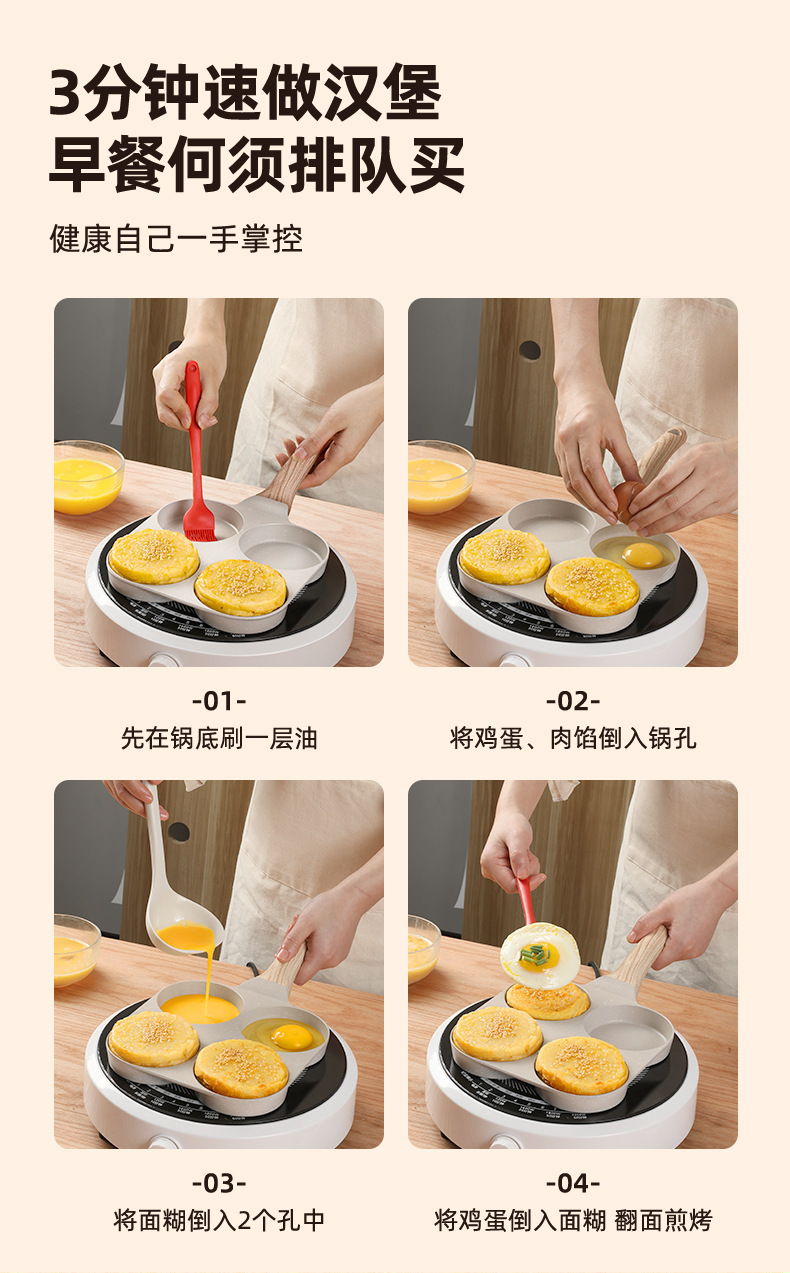 3分钟速做汉堡
早餐何须排队买

健康自己一手掌控

-01-
先在锅底刷一层油

-02-
将鸡蛋、肉馅倒入锅孔

-03-
将面糊倒入2个孔中

-04-
将鸡蛋倒入面糊 翻面煎烤