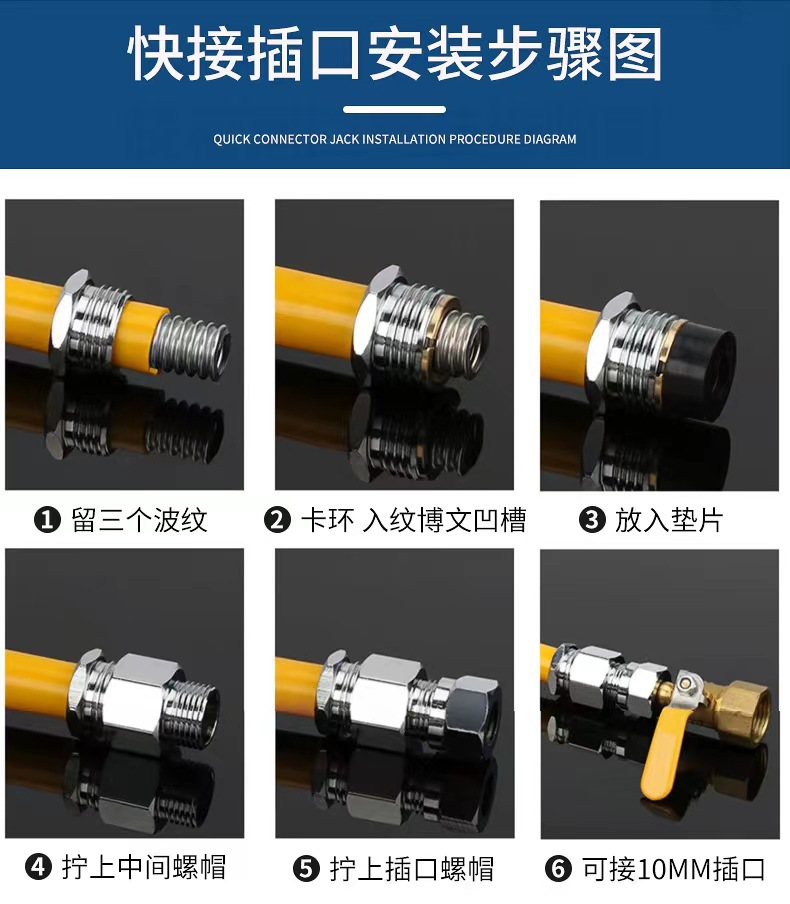 快接插口安装步骤图

QUICK CONNECTOR JACK INSTALLATION PROCEDURE DIAGRAM

❶ 留三个波纹

❷ 卡环 入纹博文凹槽

❸ 放入垫片

❹ 拧上中间螺帽

❺ 拧上插口螺帽

❻ 可接10MM插口