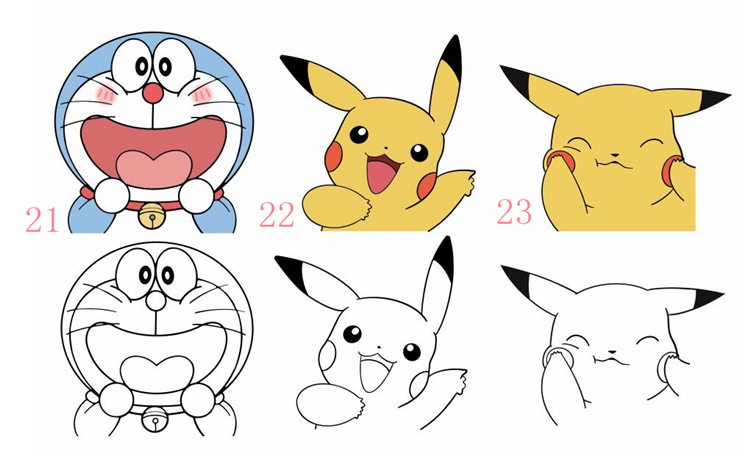 21

22

23