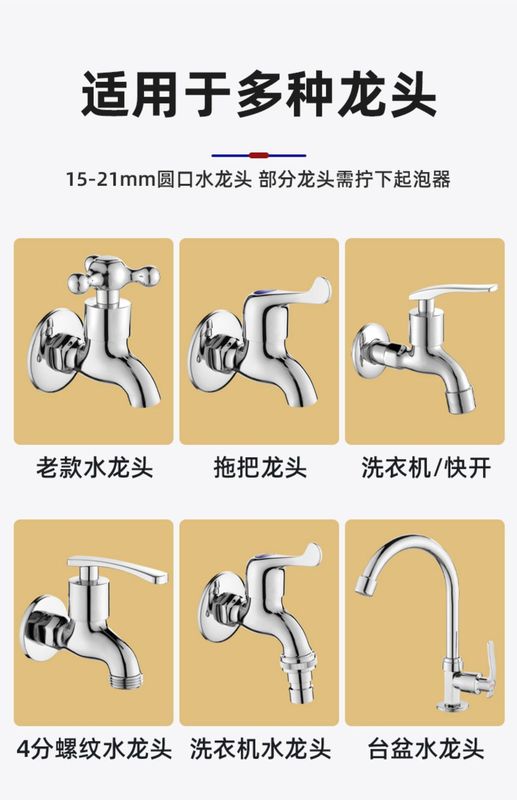 适用于多种龙头

15-21mm圆口水龙头 部分龙头需拧下起泡器

老款水龙头

拖把龙头

洗衣机/快开

4分螺纹水龙头

洗衣机水龙头

台盆水龙头