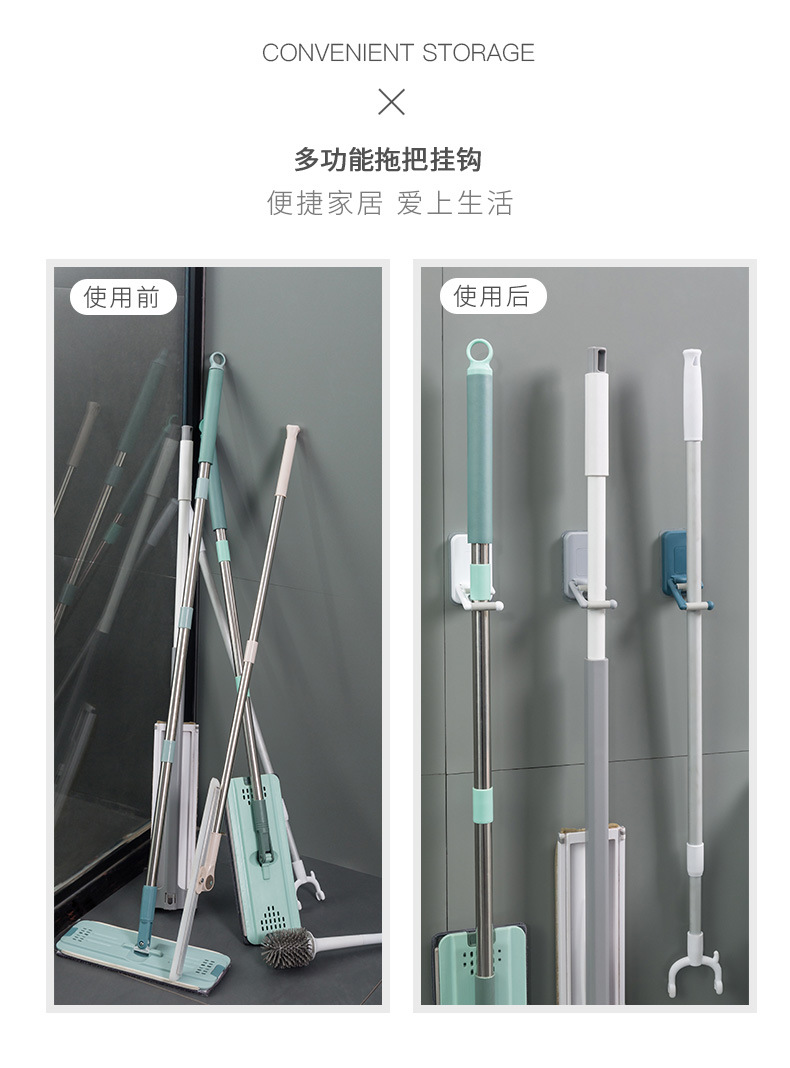 CONVENIENT STORAGE

多功能拖把挂钩

便捷家居 爱上生活

使用前

使用后